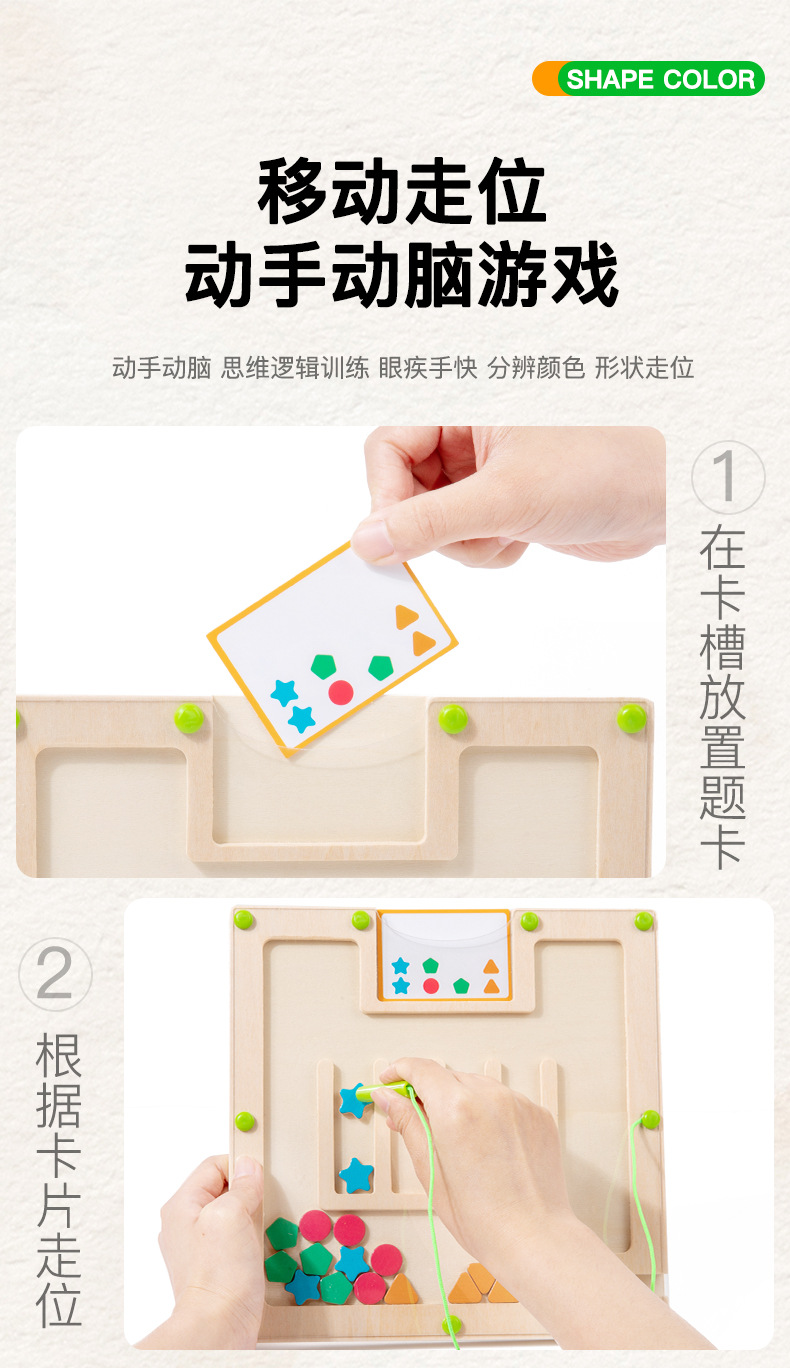 SHAPE COLOR

移动走位
动手动脑游戏

动手动脑 思维逻辑训练 眼疾手快 分辨颜色 形状走位

1
在卡槽放置题卡

2
根据卡片走位