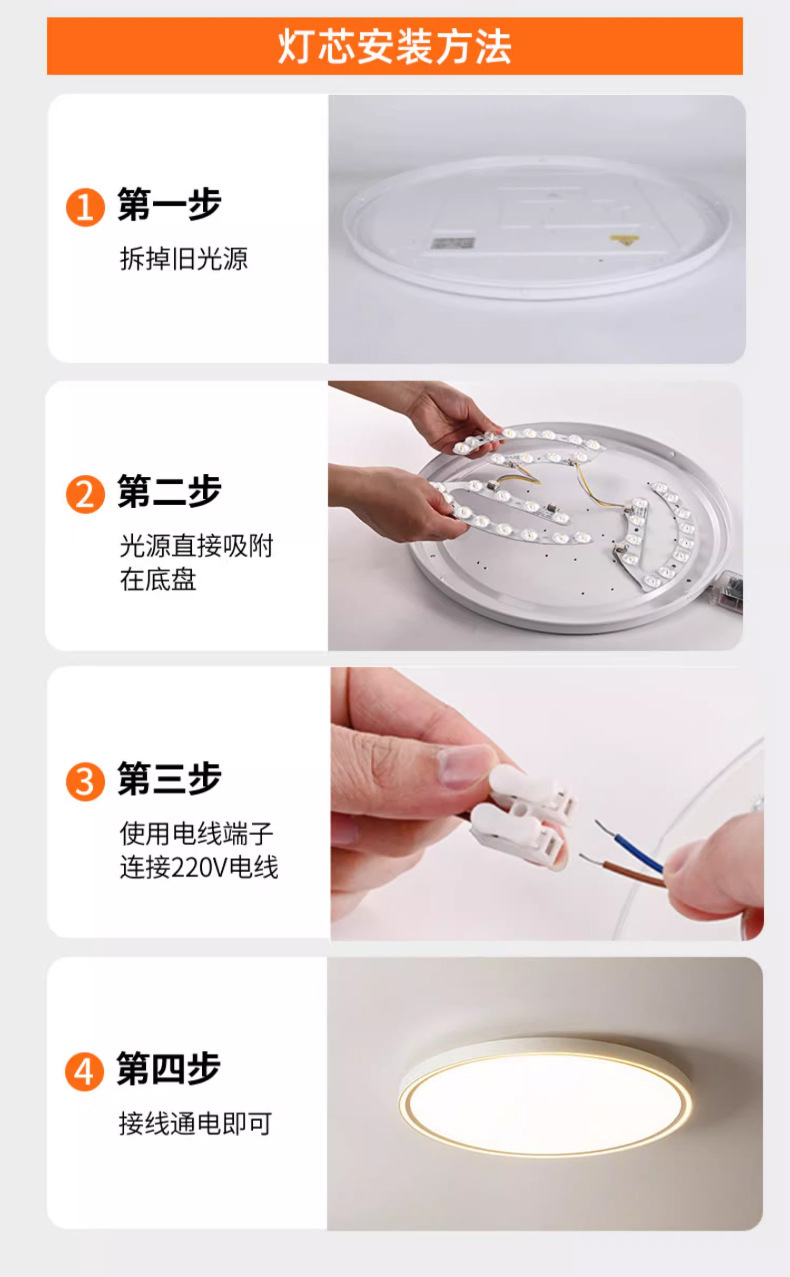 灯芯安装方法

1 第一步
拆掉旧光源

2 第二步
光源直接吸附在底盘

3 第三步
使用电线端子连接220V电线

4 第四步
接线通电即可