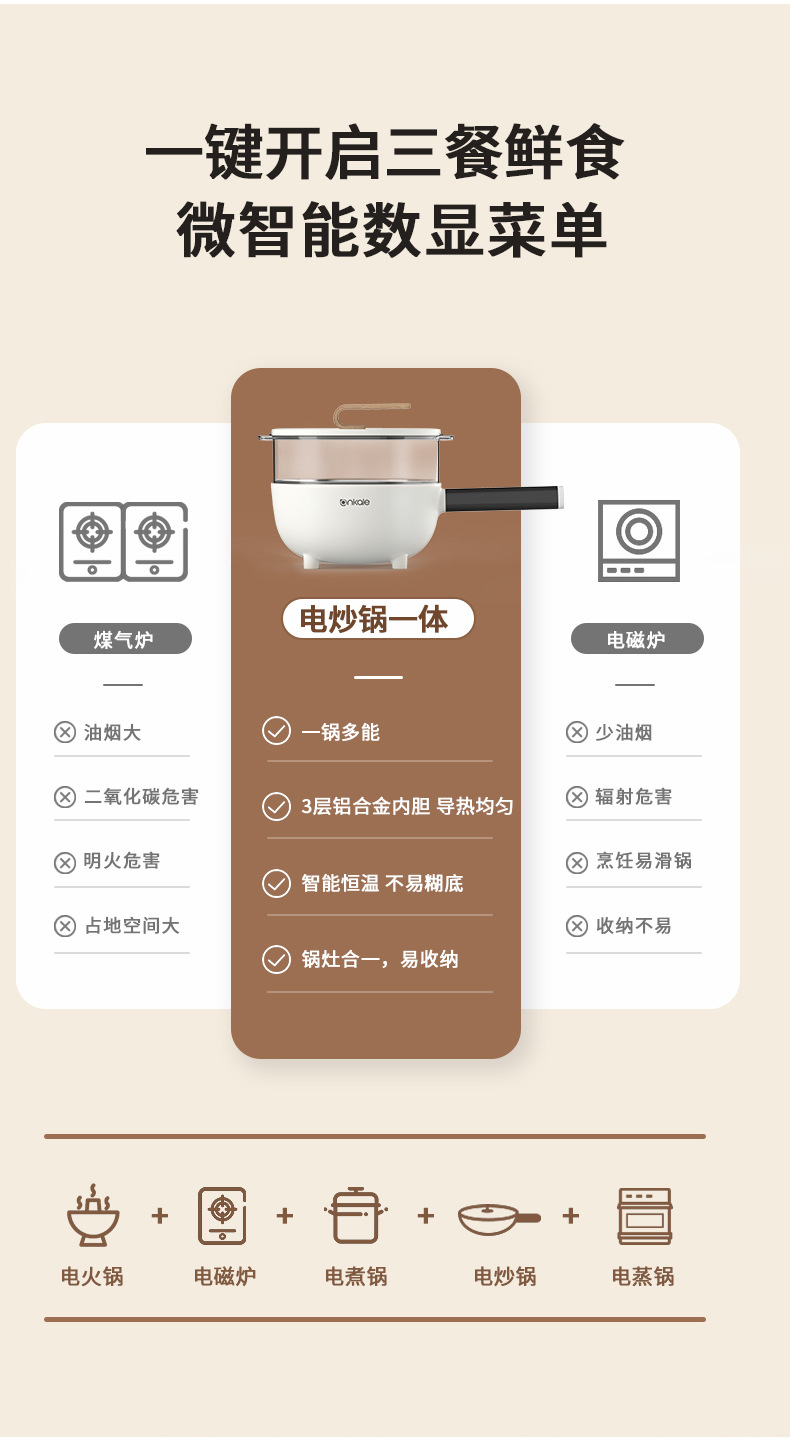 一键开启三餐鲜食
微智能数显菜单

煤气炉

油烟大

二氧化碳危害

明火危害

占地空间大

onkale

电炒锅一体

一锅多能

3层铝合金内胆 导热均匀

智能恒温 不易糊底

锅灶合一，易收纳

电磁炉

少油烟

辐射危害

烹饪易滑锅

收纳不易

电火锅 + 电磁炉 + 电煮锅 + 电炒锅 + 电蒸锅