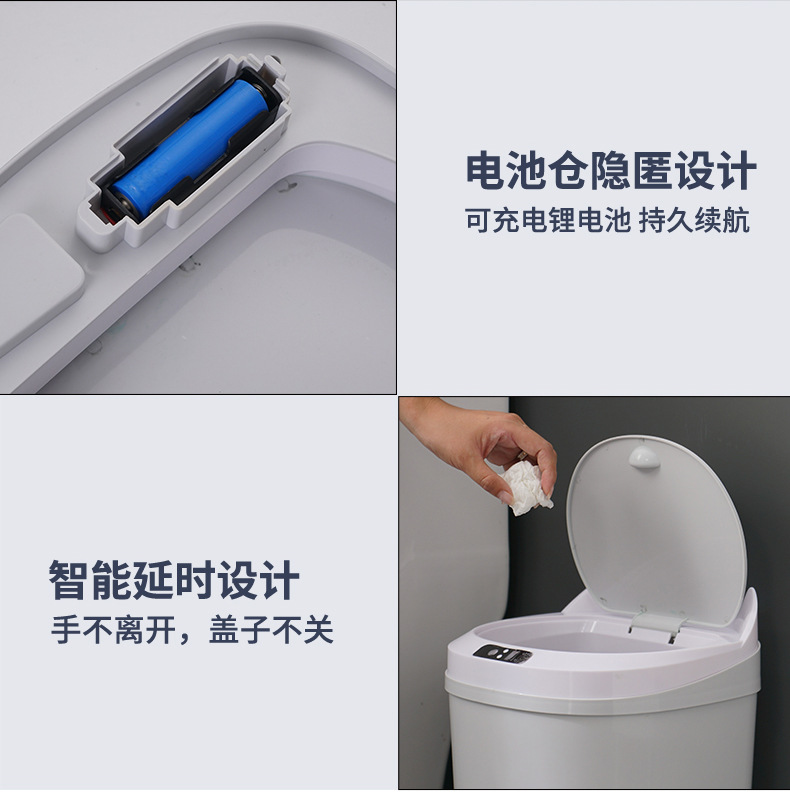 电池仓隐匿设计
可充电锂电池 持久续航

智能延时设计
手不离开，盖子不关