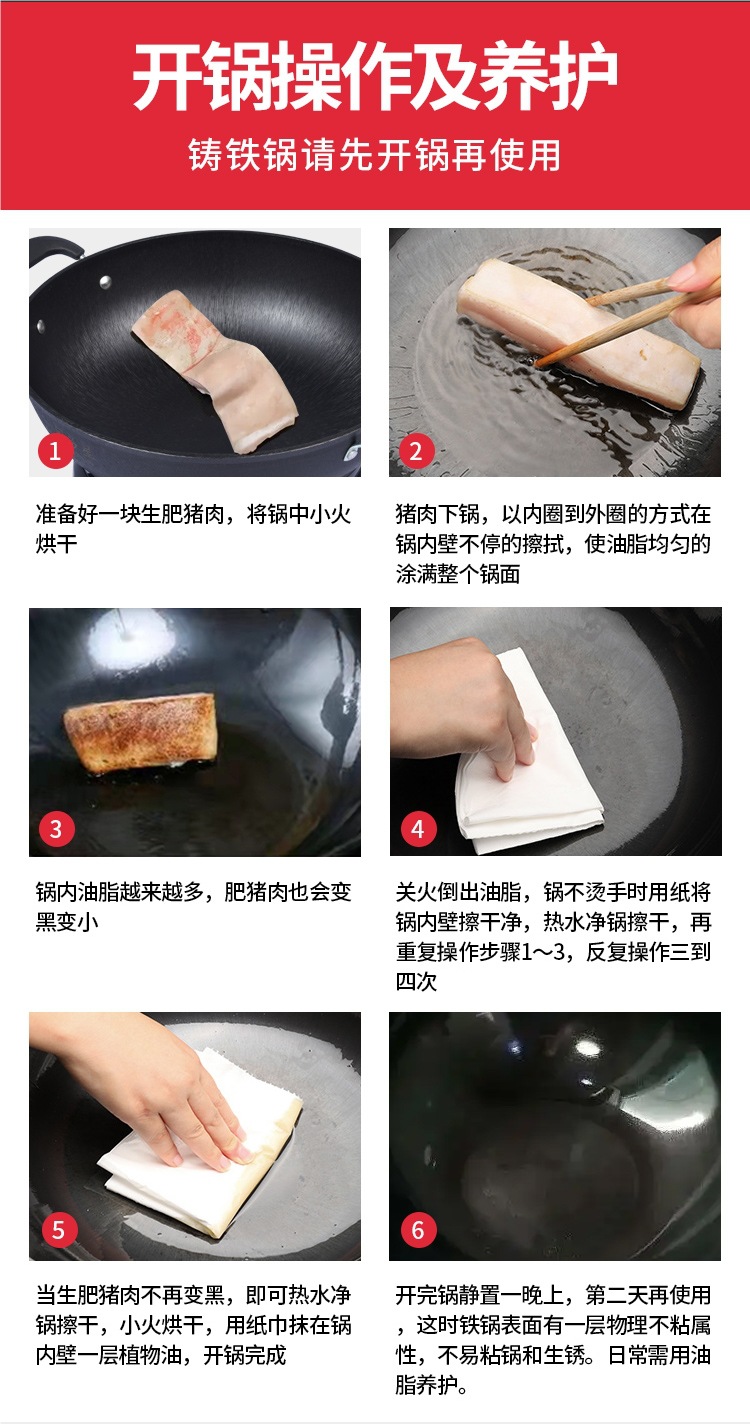 开锅操作及养护

铸铁锅请先开锅再使用

1

准备好一块生肥猪肉，将锅中小火烘干

2

猪肉下锅，以内圈到外圈的方式在锅内壁不停的擦拭，使油脂均匀的涂满整个锅面

3

锅内油脂越来越多，肥猪肉也会变黑变小

4

关火倒出油脂，锅不烫手时用纸将锅内壁擦干净，热水净锅擦干，再重复操作步骤1～3，反复操作三到四次

5

当生肥猪肉不再变黑，即可热水净锅擦干，小火烘干，用纸巾抹在锅内壁一层植物油，开锅完成

6

开完锅静置一晚上，第二天再使用，这时铁锅表面有一层物理不粘属性，不易粘锅和生锈。日常需用油脂养护。