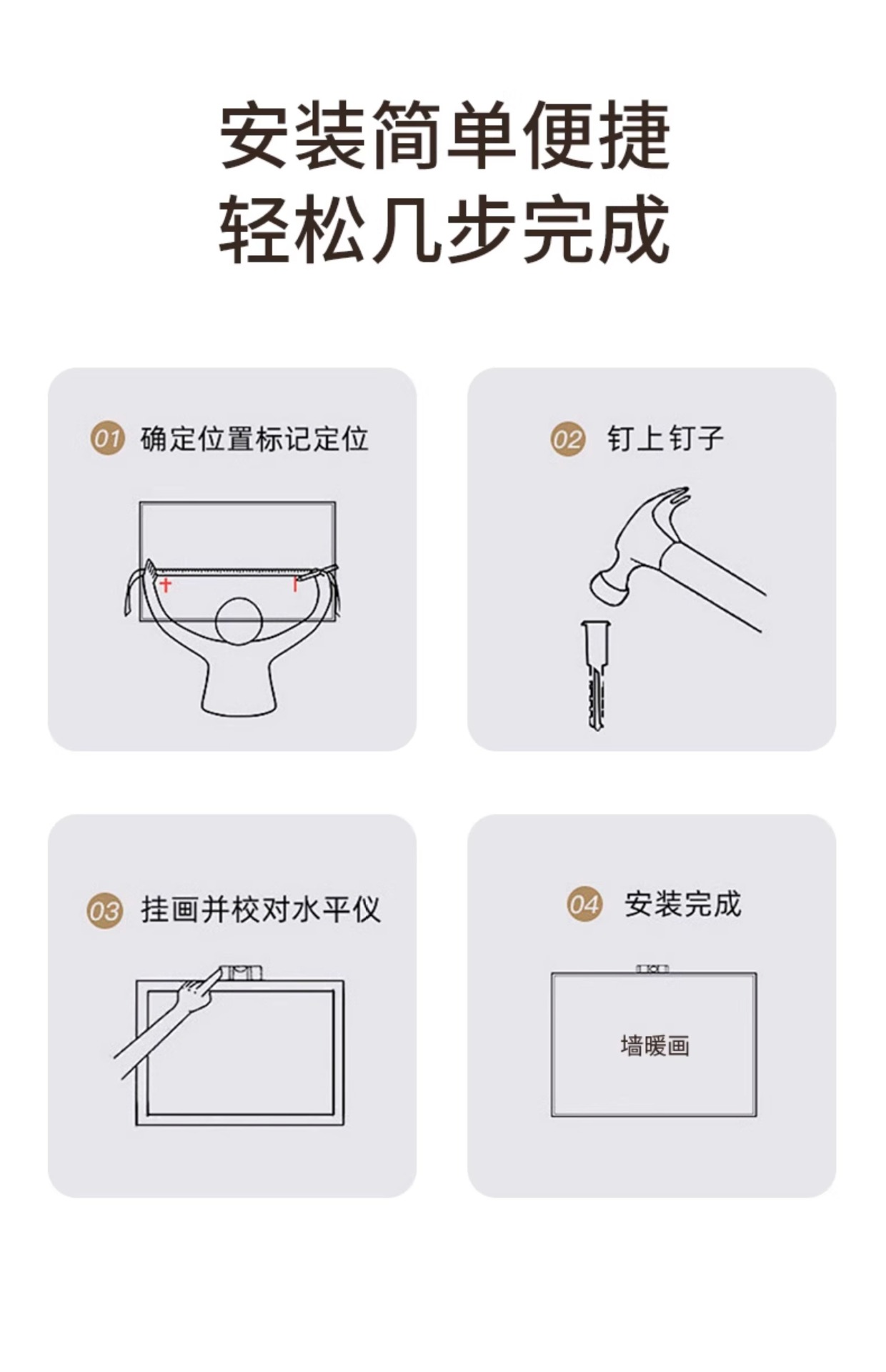 安装简单便捷
轻松几步完成

01 确定位置标记定位

02 钉上钉子

03 挂画并校对水平仪

04 安装完成

墙暖画