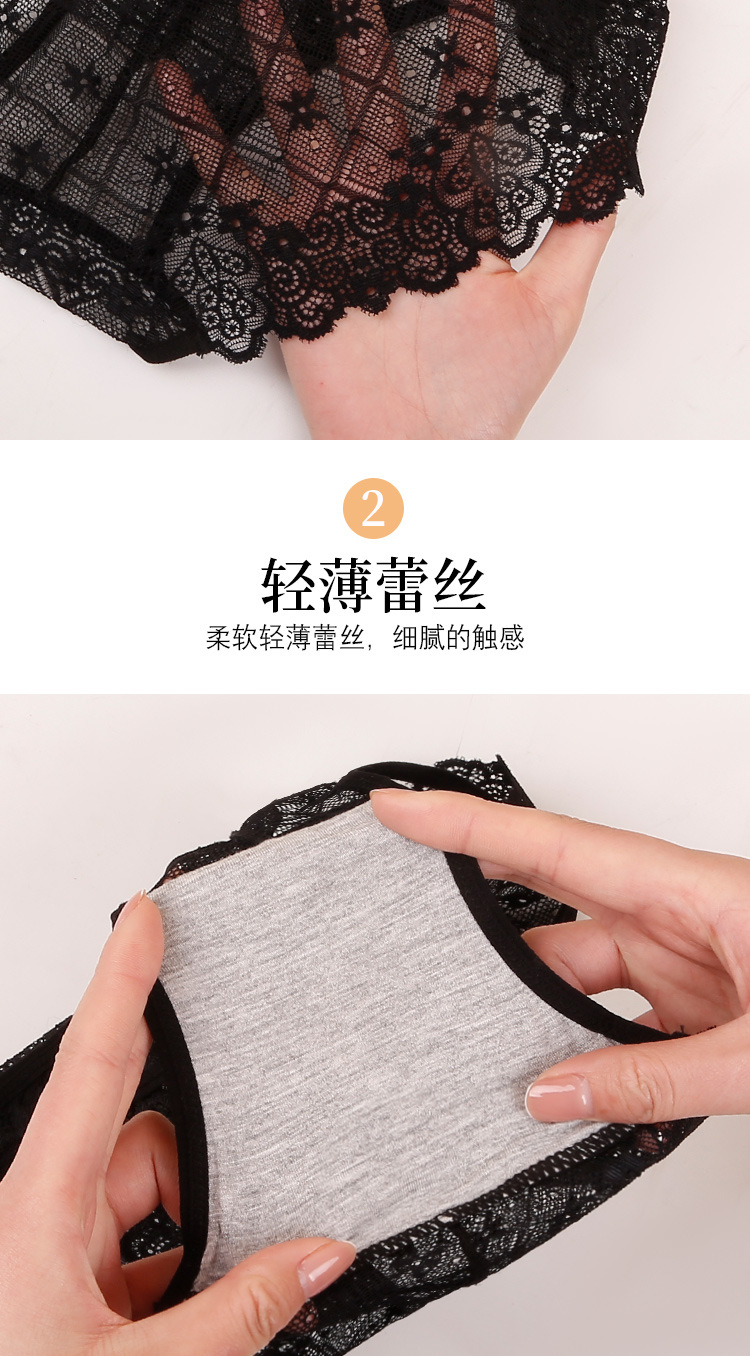 2

轻薄蕾丝

柔软轻薄蕾丝，细腻的触感