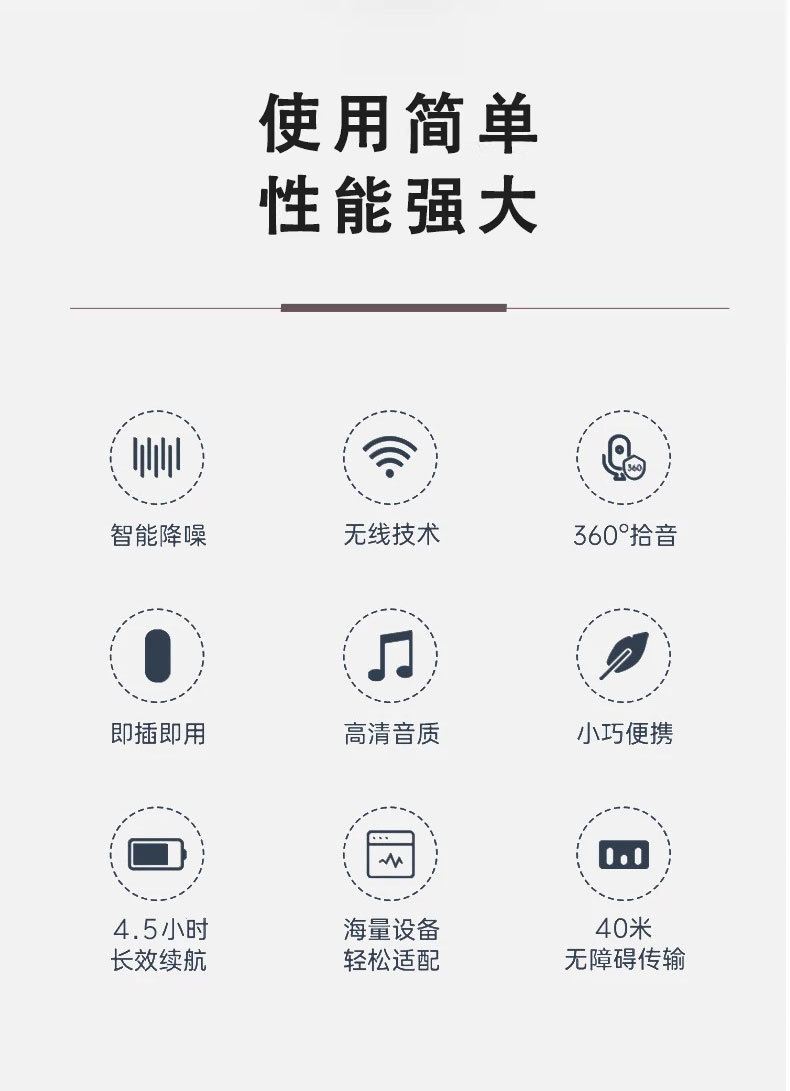 使用简单
性能强大

智能降噪

无线技术

360°拾音

即插即用

高清音质

小巧便携

4.5小时
长效续航

海量设备
轻松适配

40米
无障碍传输