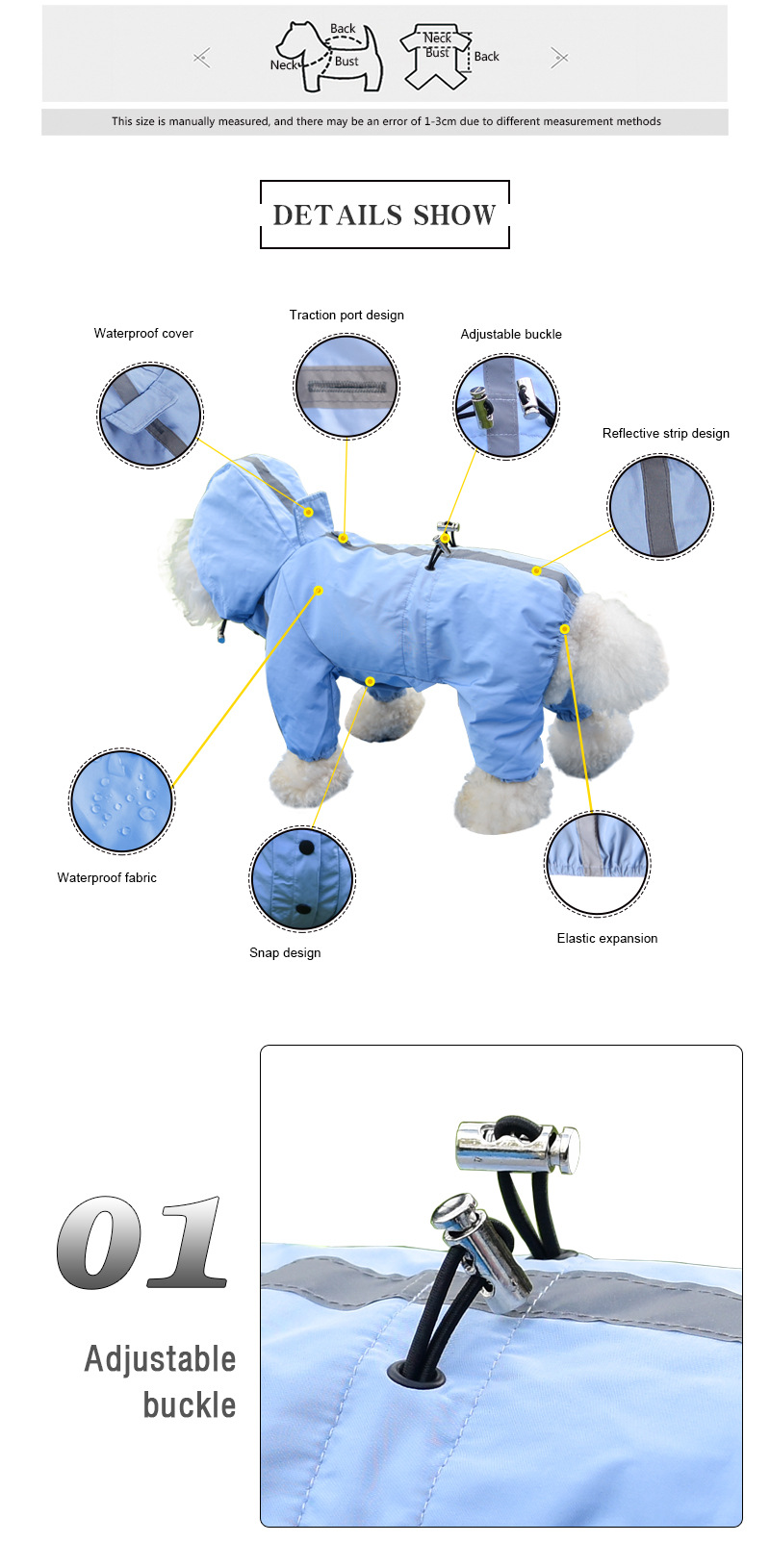 Back
Neck
Bust
Neck
Bust
Back

This size is manually measured, and there may be an error of 1-3cm due to different measurement methods

DETAILS SHOW

Waterproof cover

Traction port design

Adjustable buckle

Reflective strip design

Waterproof fabric

Snap design

Elastic expansion

01

Adjustable buckle