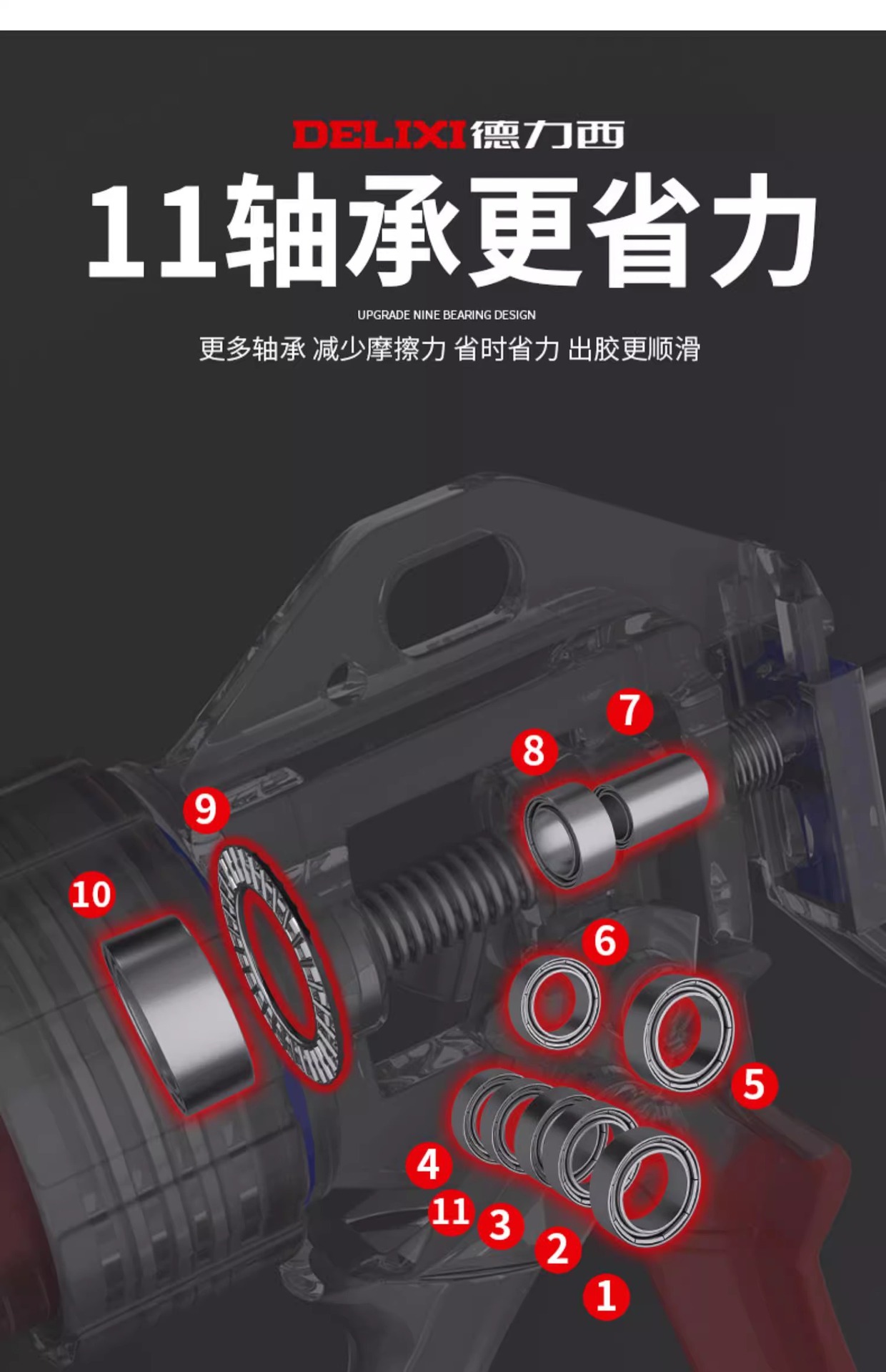 DELIXI 德力西

11轴承更省力

UPGRADE NINE BEARING DESIGN

更多轴承 减少摩擦力 省时省力 出胶更顺滑

7
8
9
10
6
5
4
11
3
2
1