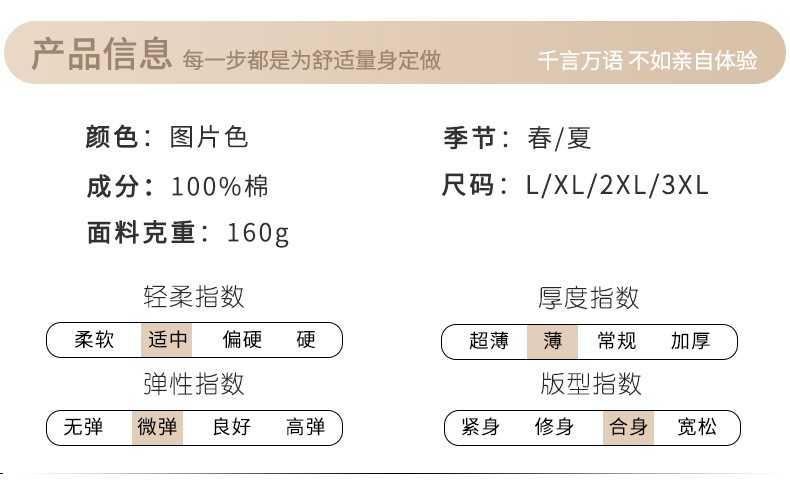 产品信息 每一步都是为舒适量身定做

千言万语 不如亲自体验

颜色：图片色

成分：100%棉

面料克重：160g

季节：春/夏

尺码：L/XL/2XL/3XL

轻柔指数

柔软 适中 偏硬 硬

弹性指数

无弹 微弹 良好 高弹

厚度指数

超薄 薄 常规 加厚

版型指数

紧身 修身 合身 宽松