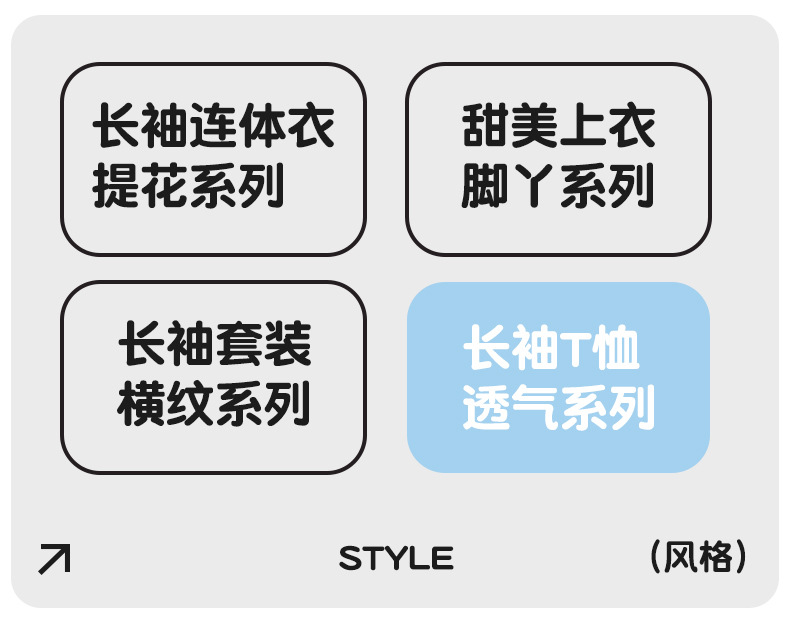 长袖连体衣
提花系列

甜美上衣
脚丫系列

长袖套装
横纹系列

长袖T恤
透气系列

↗ STYLE （风格）