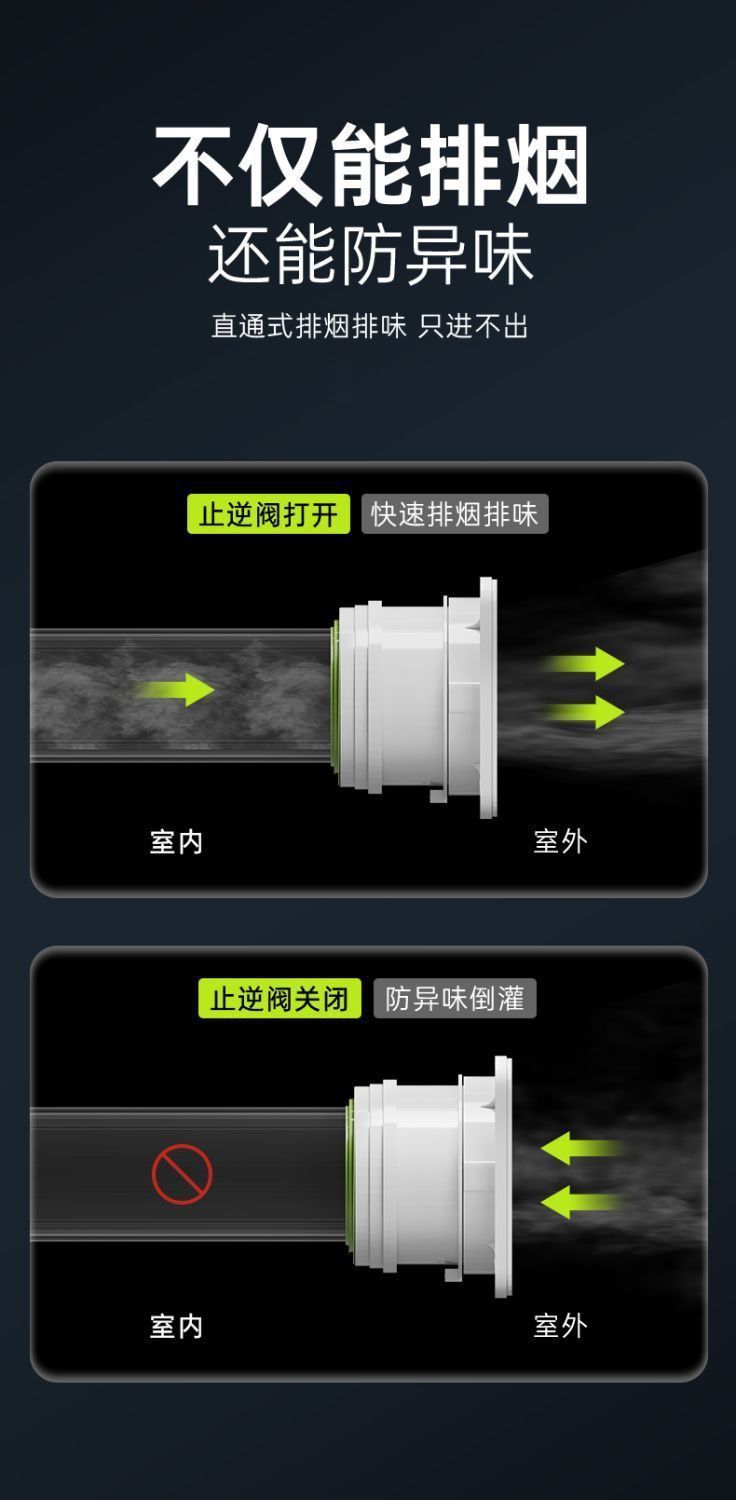 不仅能排烟
还能防异味

直通式排烟排味 只进不出

止逆阀打开 快速排烟排味

室内

室外

止逆阀关闭 防异味倒灌

室内

室外