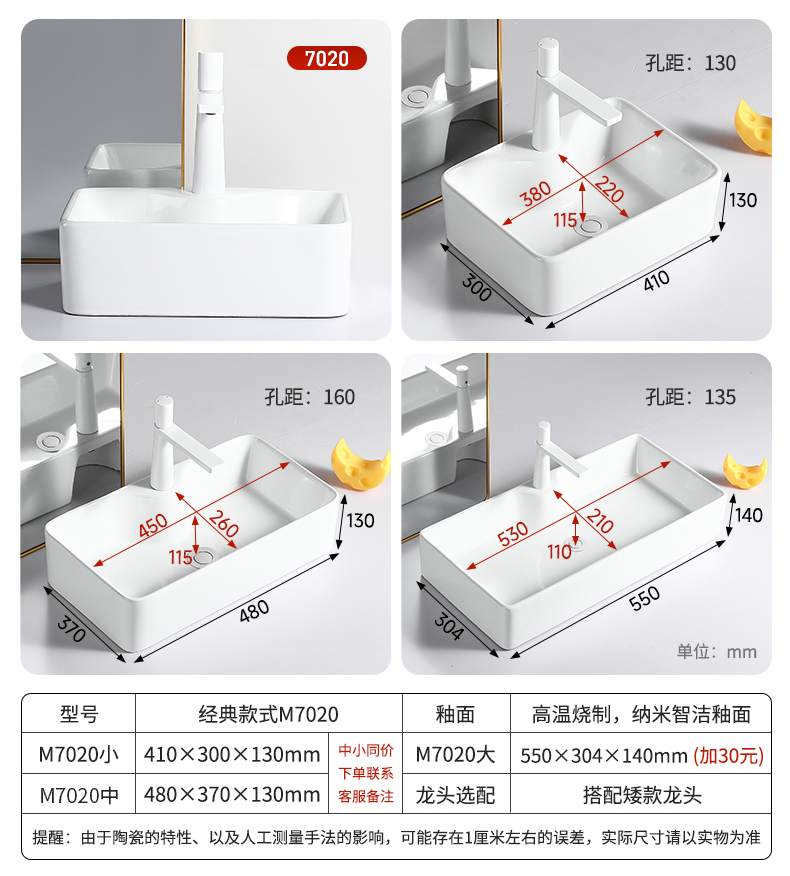 7020

孔距：130

380
220
115
130
300
410

孔距：160

450
260
115
130
370
480

孔距：135

530
210
110
140
304
550

单位：mm

| 型号 | 经典款式M7020 | | 釉面 | 高温烧制，纳米智洁釉面 |
|---|---|---|---|---|
| M7020小 | 410×300×130mm | 中小同价 下单联系 客服备注 | M7020大 | 550×304×140mm (加30元) |
| M7020中 | 480×370×130mm | | 龙头选配 | 搭配矮款龙头 |

提醒：由于陶瓷的特性、以及人工测量手法的影响，可能存在1厘米左右的误差，实际尺寸请以实物为准