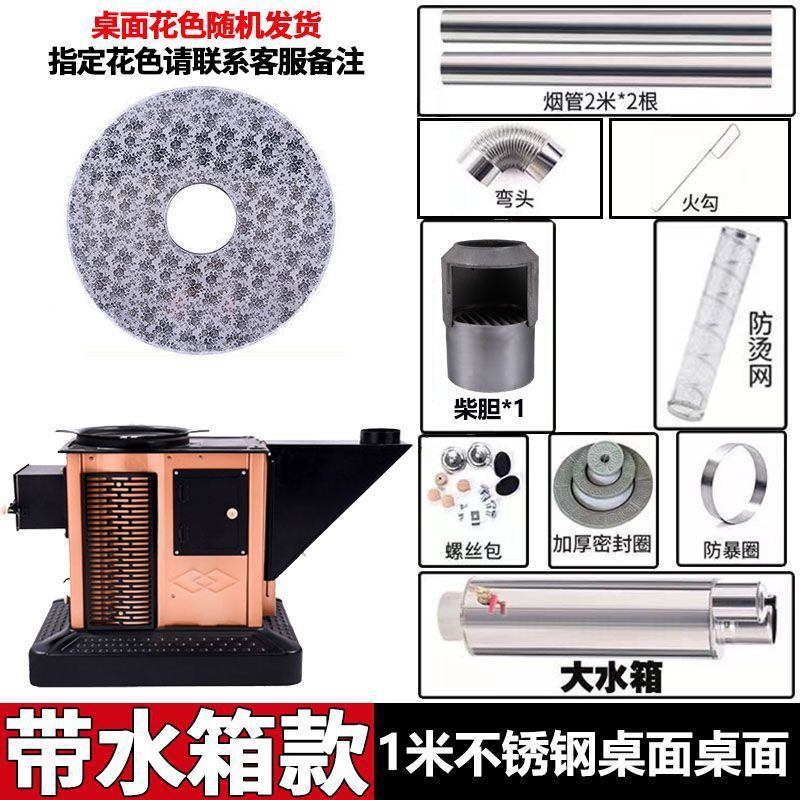 桌面花色随机发货
指定花色请联系客服备注

烟管2米*2根

弯头

火勾

柴胆*1

防烫网

螺丝包

加厚密封圈

防暴圈

大水箱

带水箱款

1米不锈钢桌面桌面