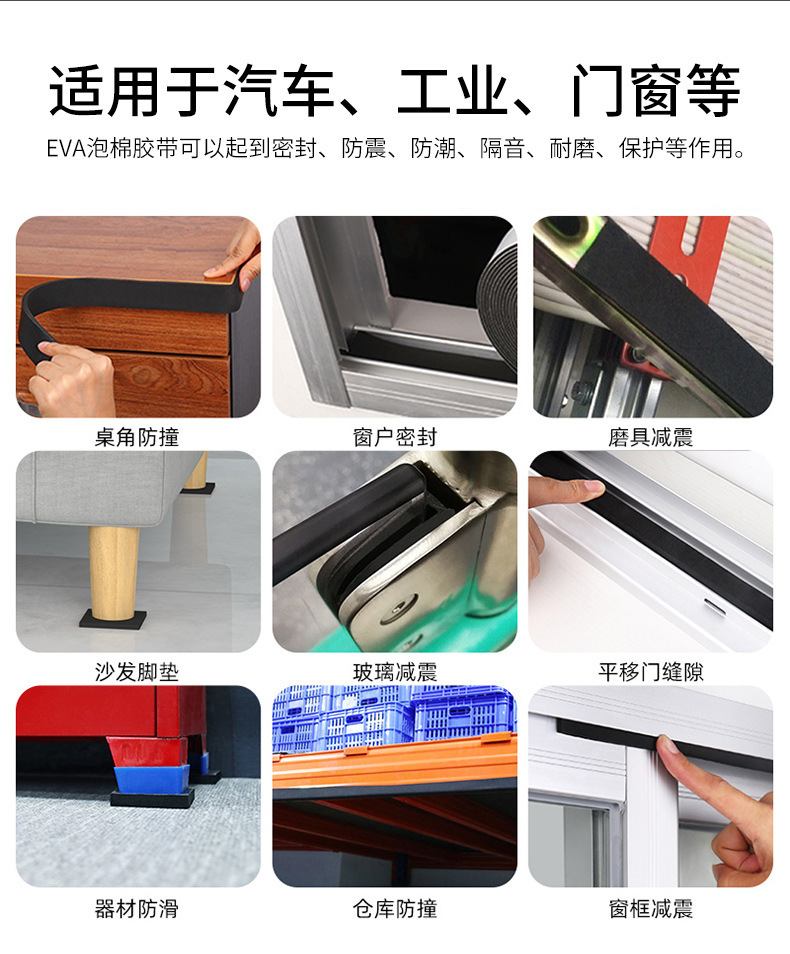 适用于汽车、工业、门窗等

EVA泡棉胶带可以起到密封、防震、防潮、隔音、耐磨、保护等作用。

桌角防撞

窗户密封

磨具减震

沙发脚垫

玻璃减震

平移门缝隙

器材防滑

仓库防撞

窗框减震