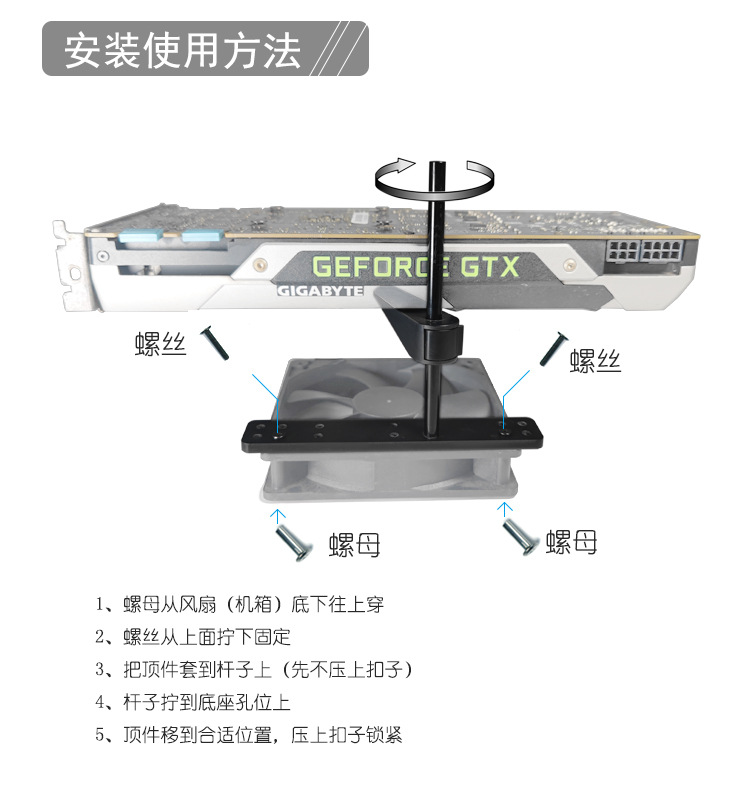 安装使用方法

GEFORCE GTX
GIGABYTE

螺丝
螺丝
螺母
螺母

1、螺母从风扇（机箱）底下往上穿
2、螺丝从上面拧下固定
3、把顶件套到杆子上（先不压上扣子）
4、杆子拧到底座孔位上
5、顶件移到合适位置，压上扣子锁紧