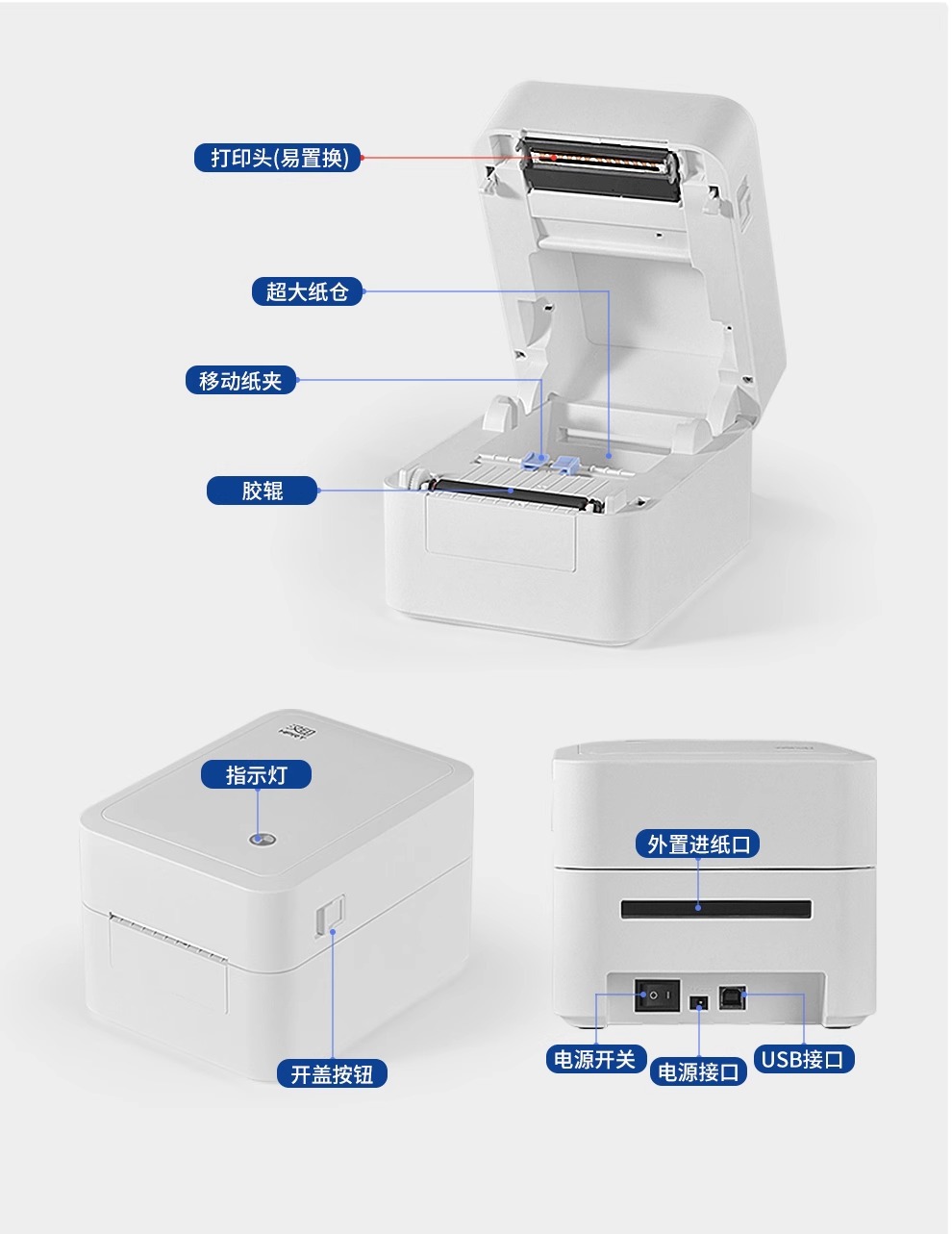 打印头(易置换)

超大纸仓

移动纸夹

胶辊

指示灯

开盖按钮

外置进纸口

电源开关

电源接口

USB接口