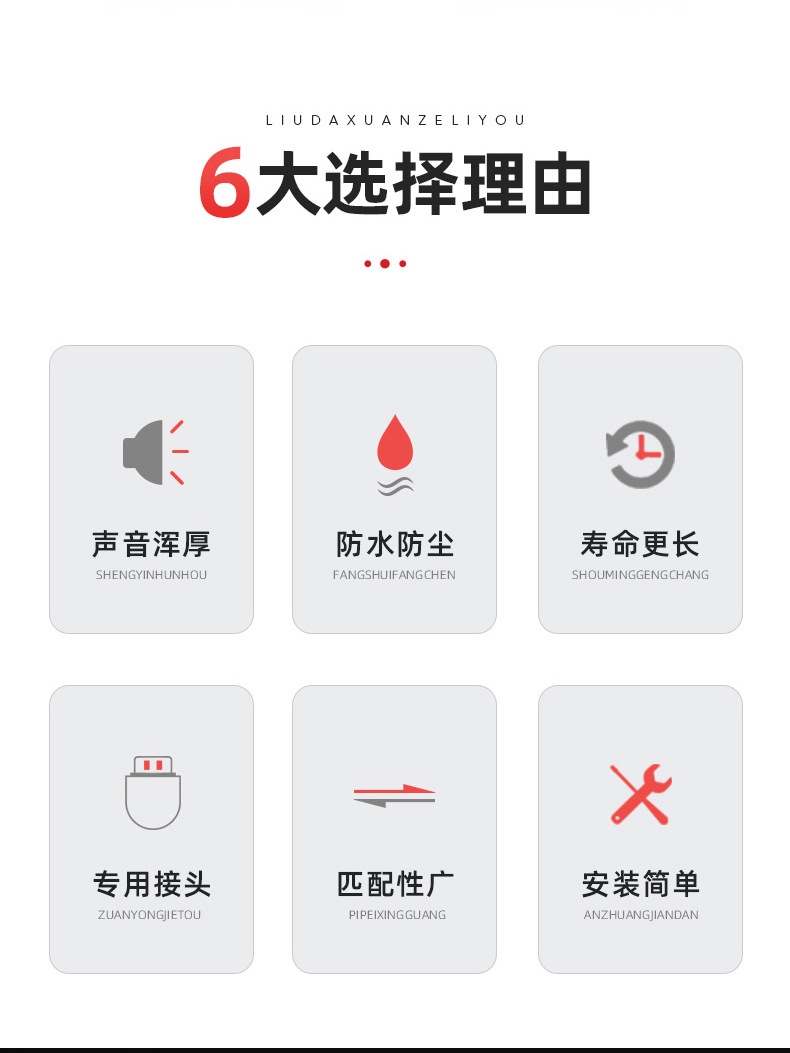 LIUDAXUANZELIYOU

6大选择理由

声音浑厚
SHENGYINHUNHOU

防水防尘
FANGSHUIFANGCHEN

寿命更长
SHOUMINGGENGCHANG

专用接头
ZUANYONGJIETOU

匹配性广
PIPEIXINGGUANG

安装简单
ANZHUANGJIANDAN