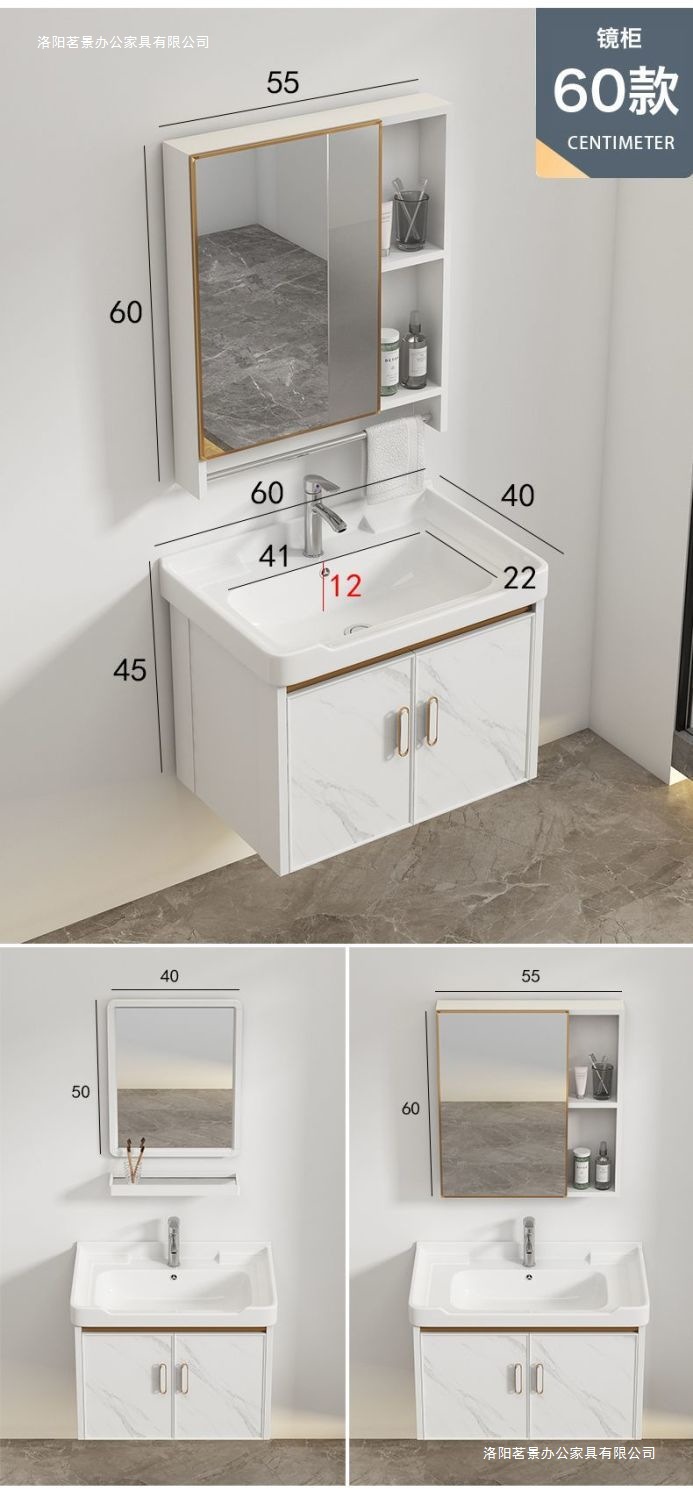 洛阳茗景办公家具有限公司

镜柜
60款
CENTIMETER

55
60
60
40
41
12
22
45

40
50

55
60

洛阳茗景办公家具有限公司