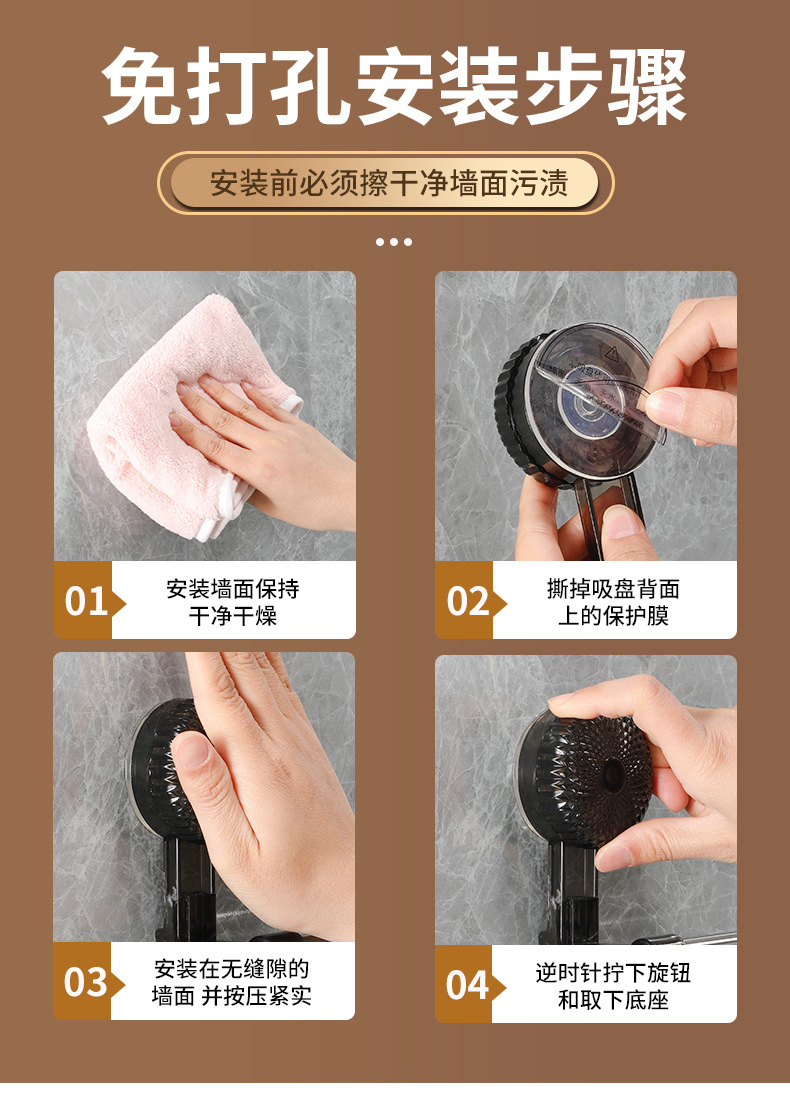 免打孔安装步骤

安装前必须擦干净墙面污渍

01 安装墙面保持干净干燥

02 撕掉吸盘背面上的保护膜

03 安装在无缝隙的墙面 并按压紧实

04 逆时针拧下旋钮和取下底座