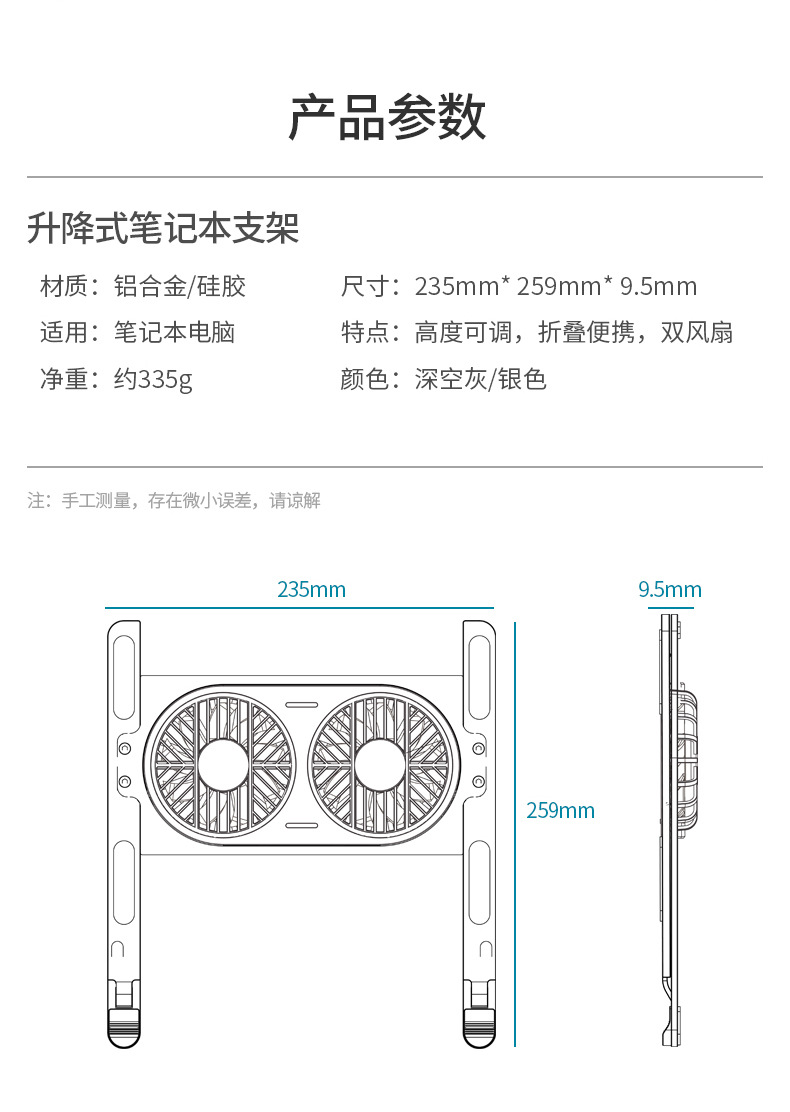 产品参数

升降式笔记本支架

材质：铝合金/硅胶

适用：笔记本电脑

净重：约335g

尺寸：235mm* 259mm* 9.5mm

特点：高度可调，折叠便携，双风扇

颜色：深空灰/银色

注：手工测量，存在微小误差，请谅解

235mm

9.5mm

259mm