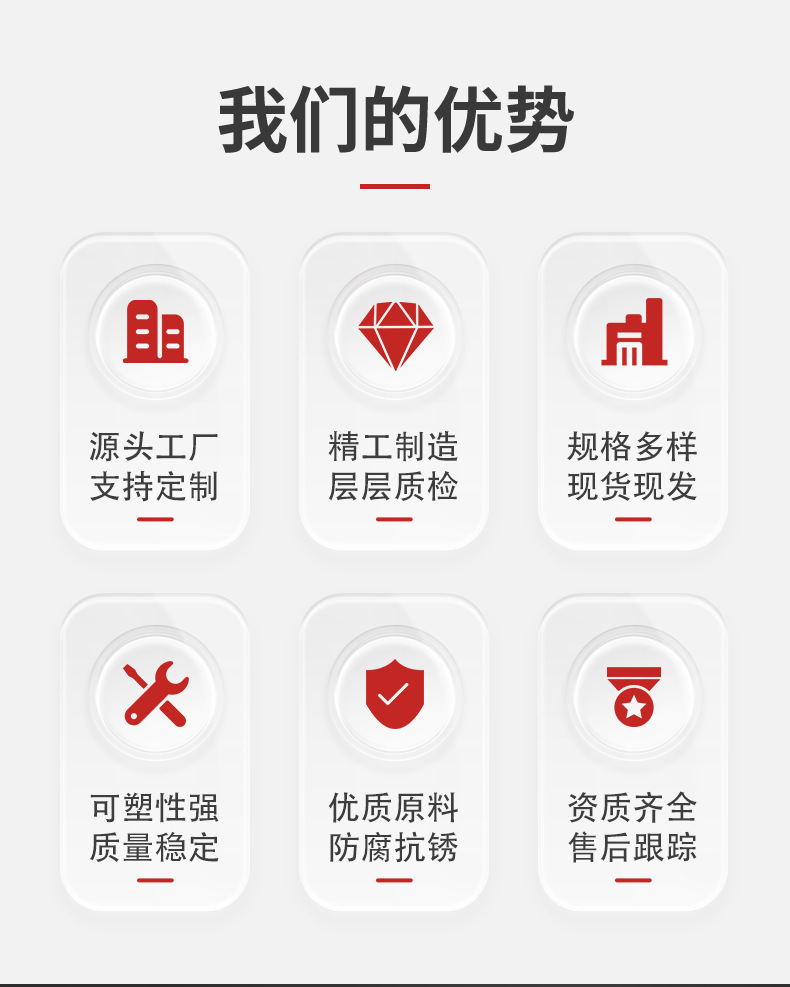 我们的优势

源头工厂
支持定制

精工制造
层层质检

规格多样
现货现发

可塑性强
质量稳定

优质原料
防腐抗锈

资质齐全
售后跟踪