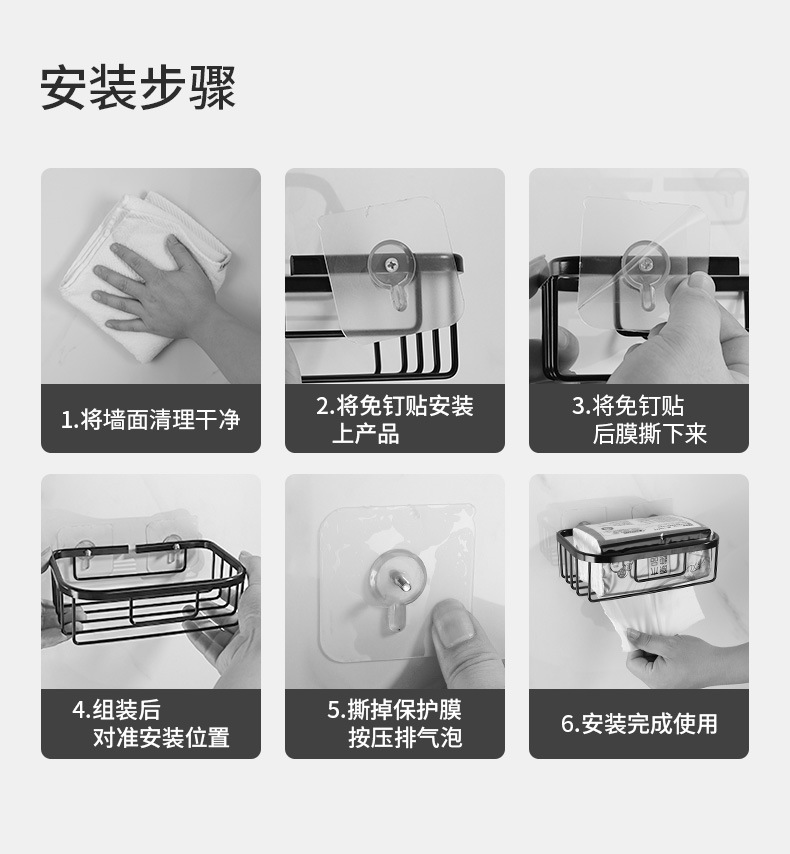 安装步骤

1.将墙面清理干净

2.将免钉贴安装上产品

3.将免钉贴后膜撕下来

4.组装后对准安装位置

5.撕掉保护膜按压排气泡

6.安装完成使用