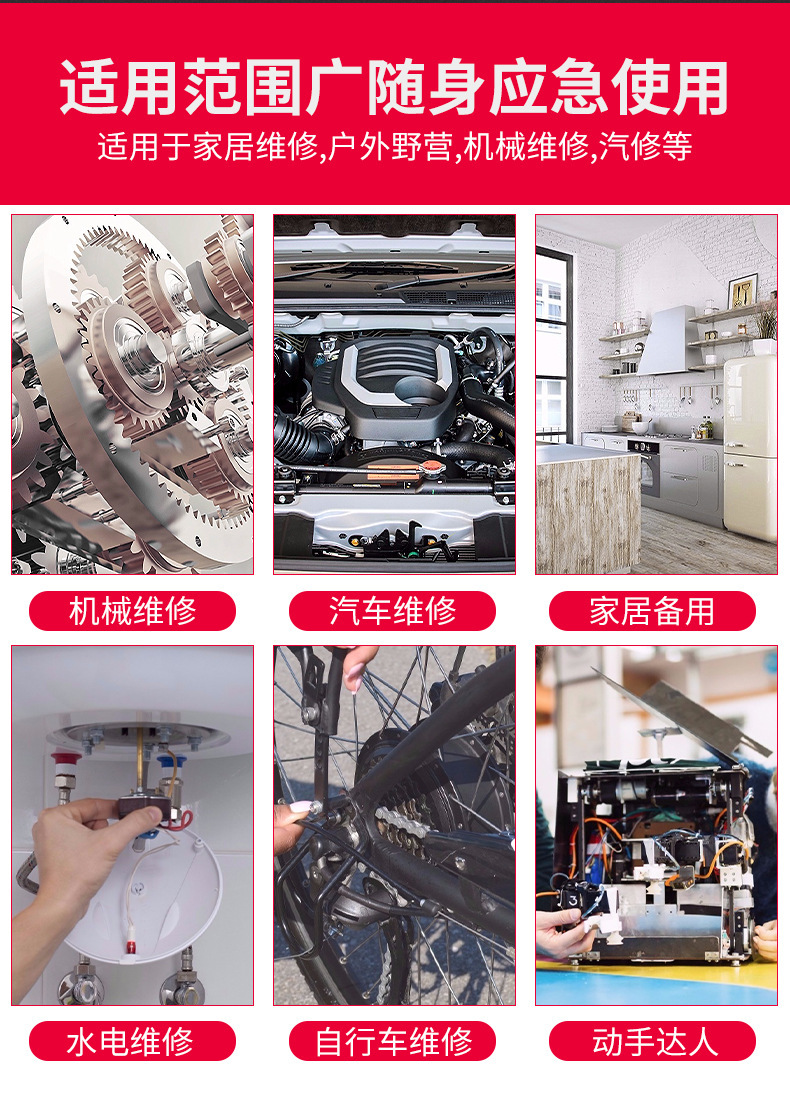 适用范围广随身应急使用

适用于家居维修,户外野营,机械维修,汽修等

机械维修

汽车维修

家居备用

水电维修

自行车维修

动手达人