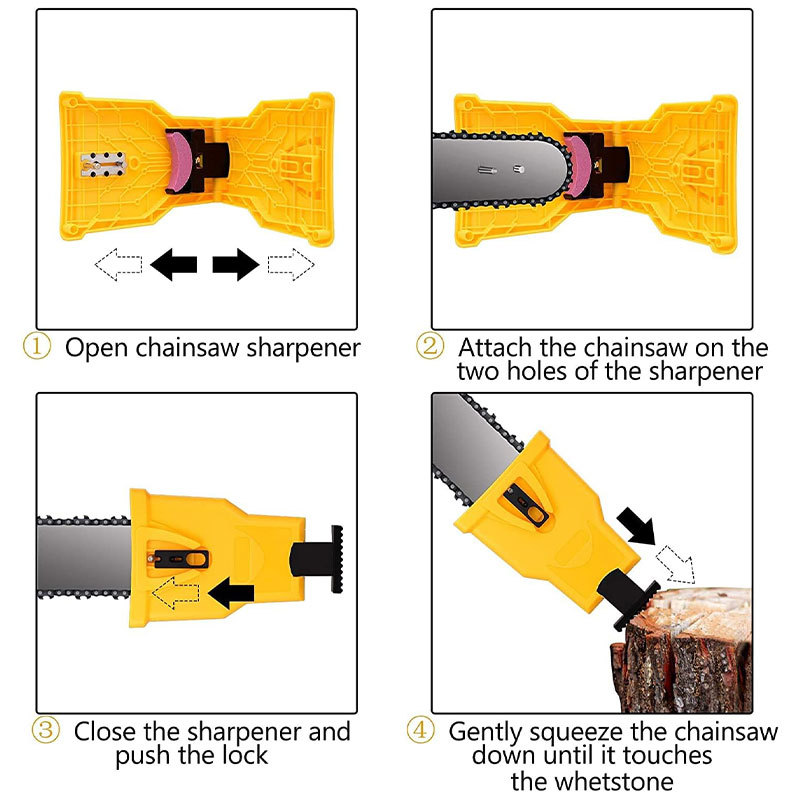 ① Open chainsaw sharpener

② Attach the chainsaw on the two holes of the sharpener

③ Close the sharpener and push the lock

④ Gently squeeze the chainsaw down until it touches the whetstone