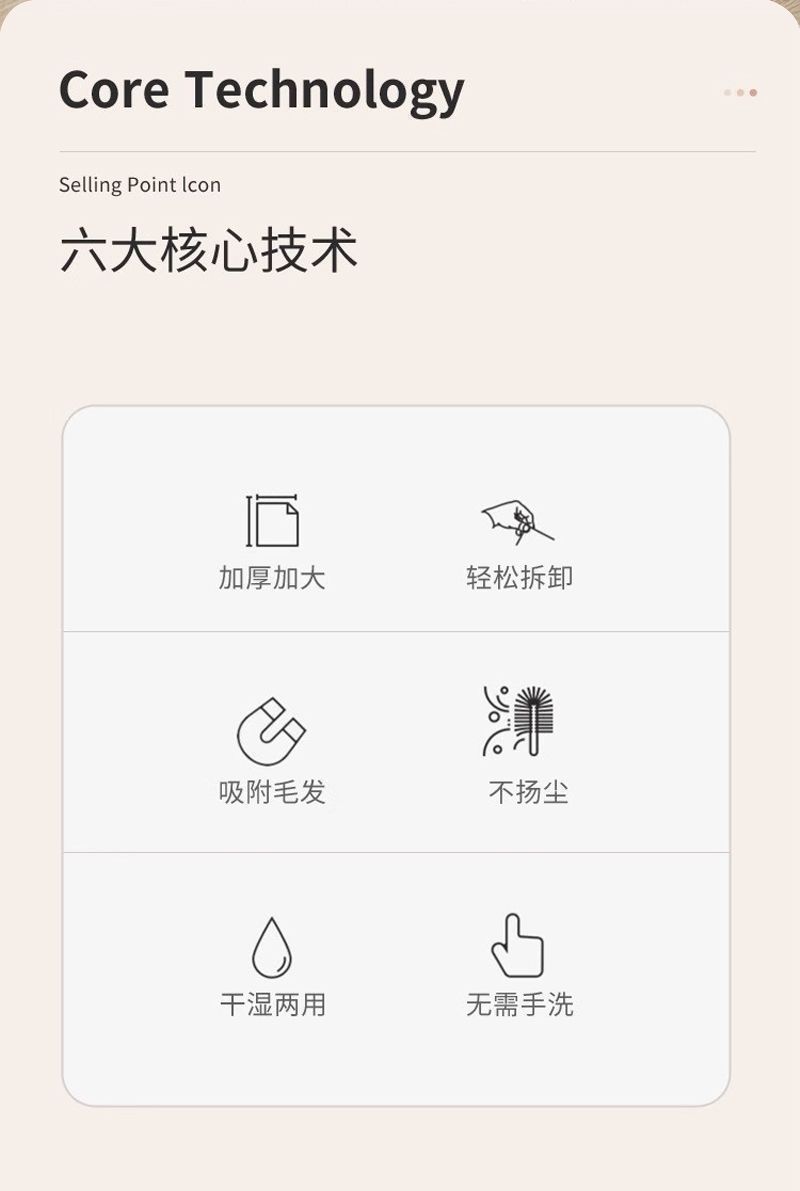 Core Technology

Selling Point lcon

六大核心技术

加厚加大

轻松拆卸

吸附毛发

不扬尘

干湿两用

无需手洗