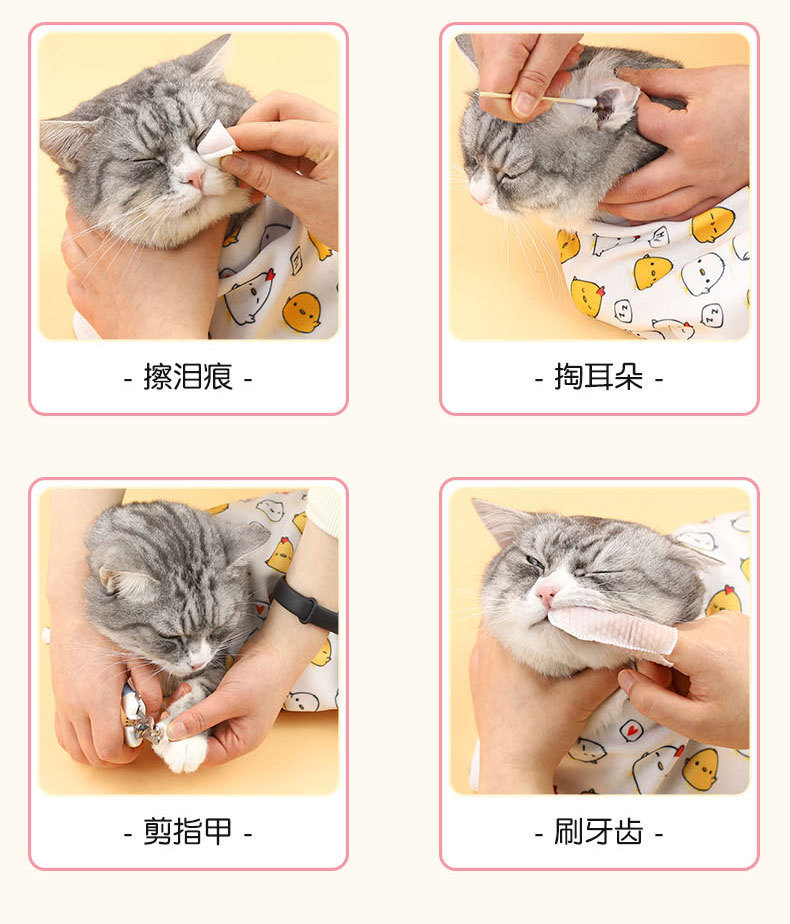 - 擦泪痕 -

- 掏耳朵 -

- 剪指甲 -

- 刷牙齿 -