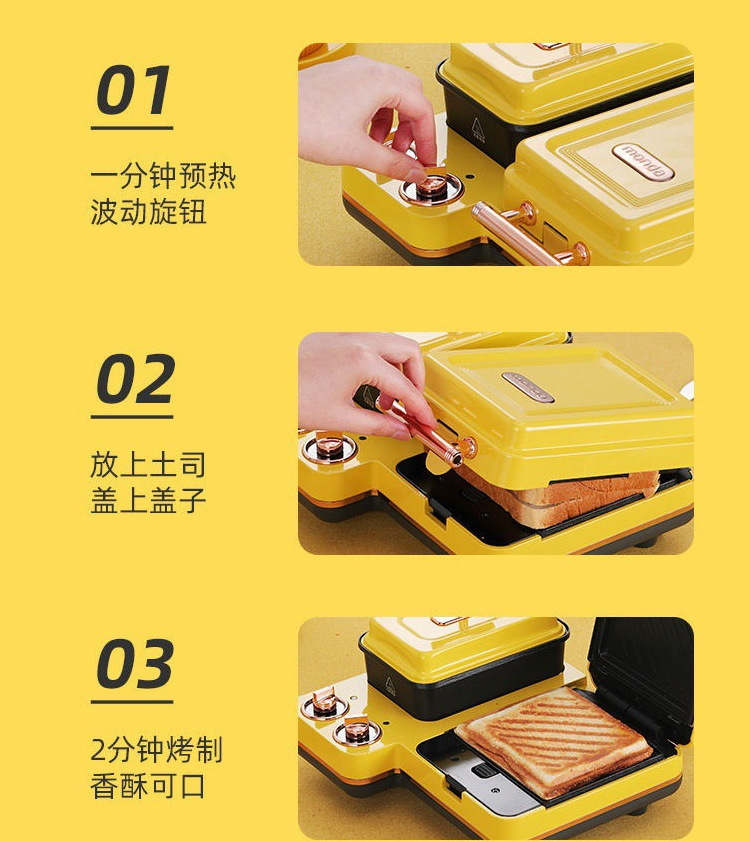 01

一分钟预热
波动旋钮

monda

02

放上土司
盖上盖子

03

2分钟烤制
香酥可口