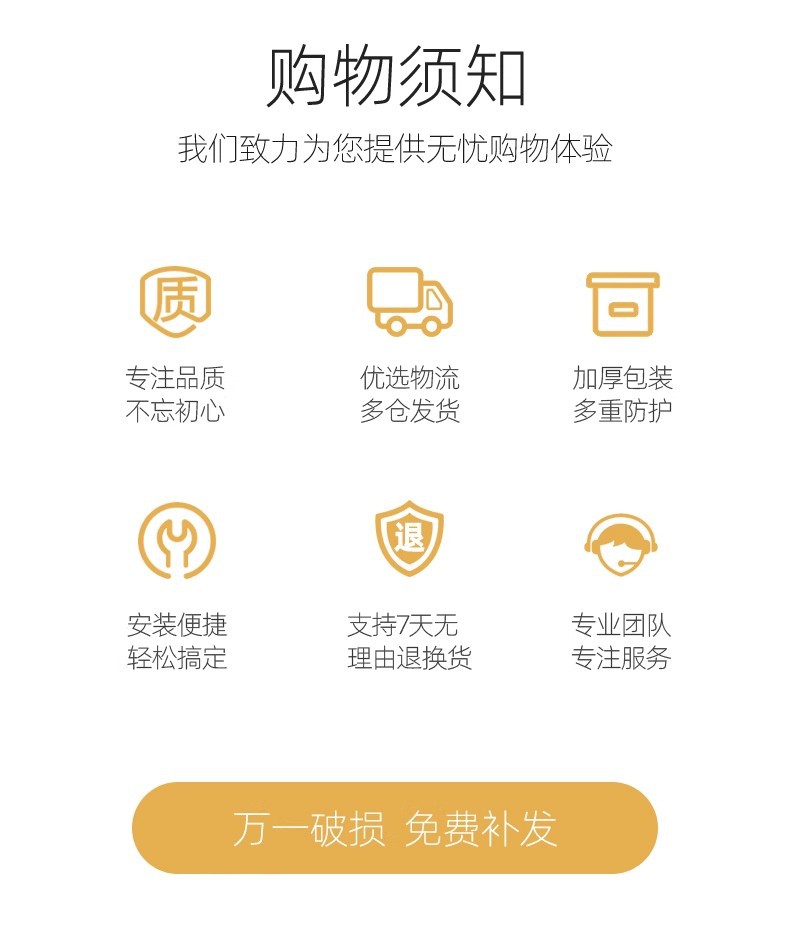 购物须知

我们致力为您提供无忧购物体验

质

专注品质
不忘初心

优选物流
多仓发货

加厚包装
多重防护

安装便捷
轻松搞定

退

支持7天无
理由退换货

专业团队
专注服务

万一破损 免费补发