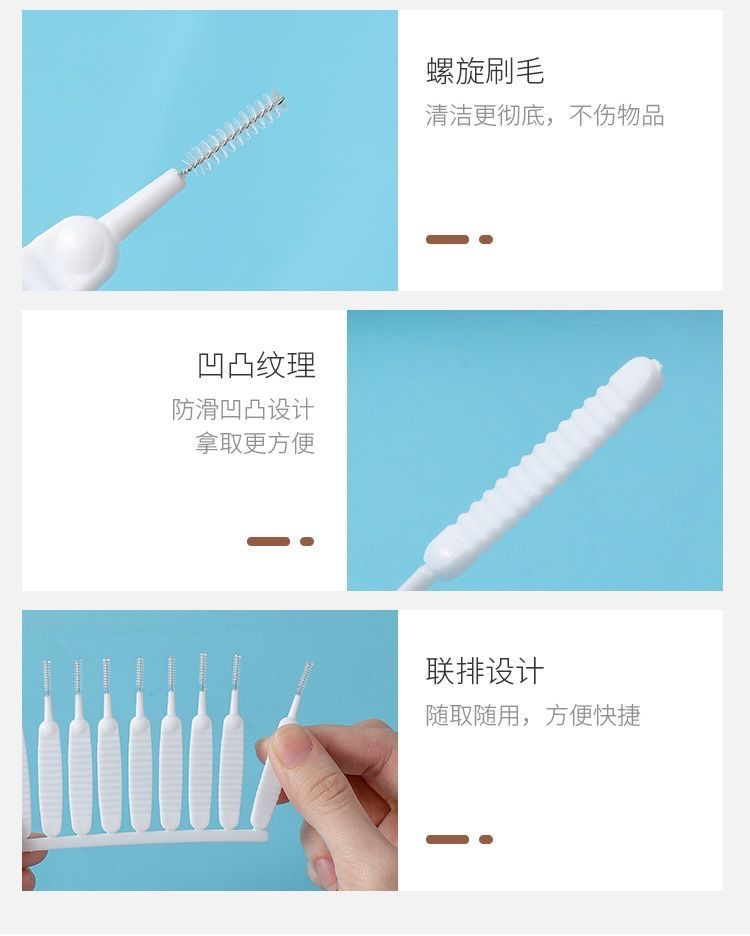 螺旋刷毛
清洁更彻底，不伤物品

凹凸纹理
防滑凹凸设计
拿取更方便

联排设计
随取随用，方便快捷