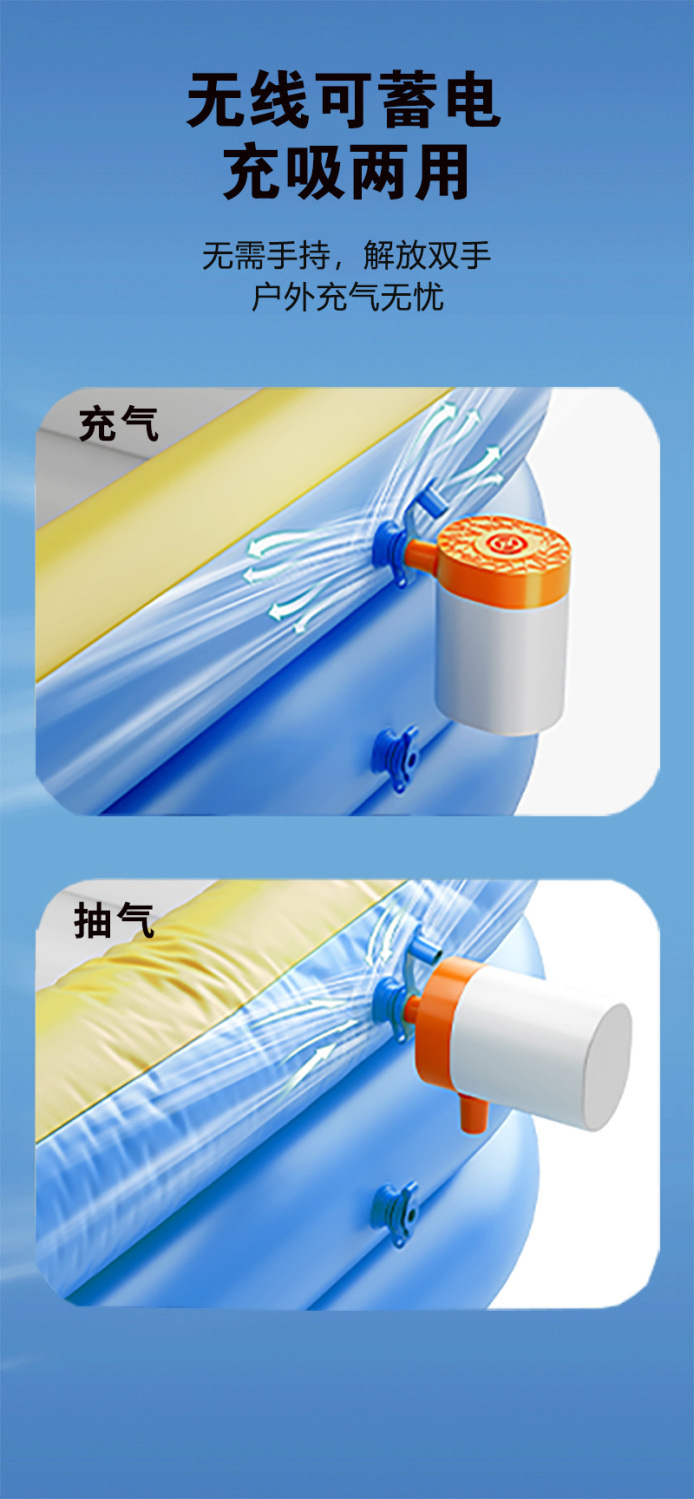 无线可蓄电
充吸两用

无需手持，解放双手
户外充气无忧

充气

抽气