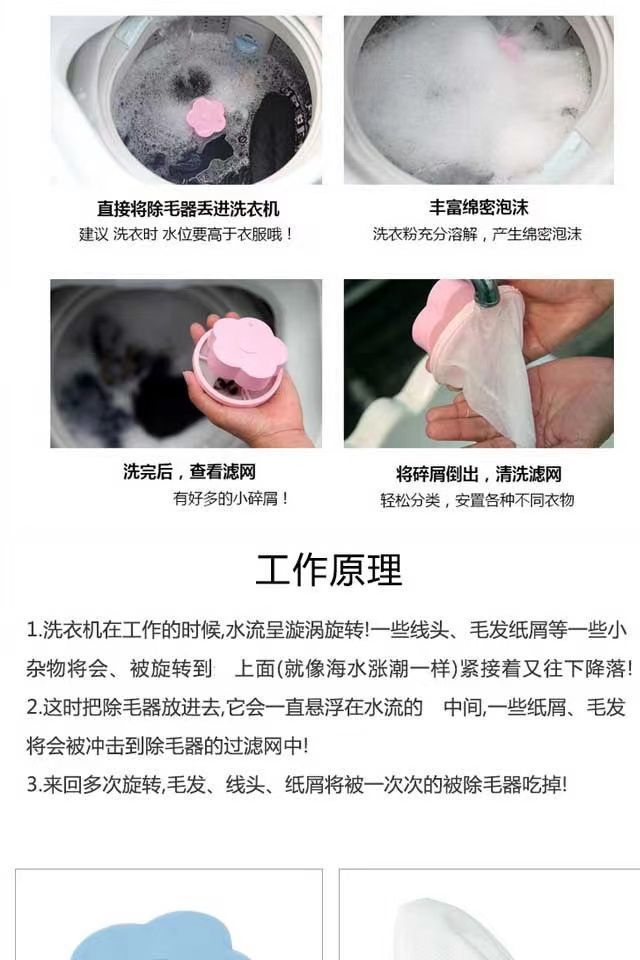 直接将除毛器丢进洗衣机
建议 洗衣时 水位要高于衣服哦！

丰富绵密泡沫
洗衣粉充分溶解，产生绵密泡沫

洗完后，查看滤网
有好多的小碎屑！

将碎屑倒出，清洗滤网
轻松分类，安置各种不同衣物

工作原理

1.洗衣机在工作的时候,水流呈漩涡旋转!一些线头、毛发纸屑等一些小杂物将会、被旋转到 上面(就像海水涨潮一样)紧接着又往下降落!
2.这时把除毛器放进去,它会一直悬浮在水流的 中间,一些纸屑、毛发将会被冲击到除毛器的过滤网中!
3.来回多次旋转,毛发、线头、纸屑将被一次次的被除毛器吃掉!