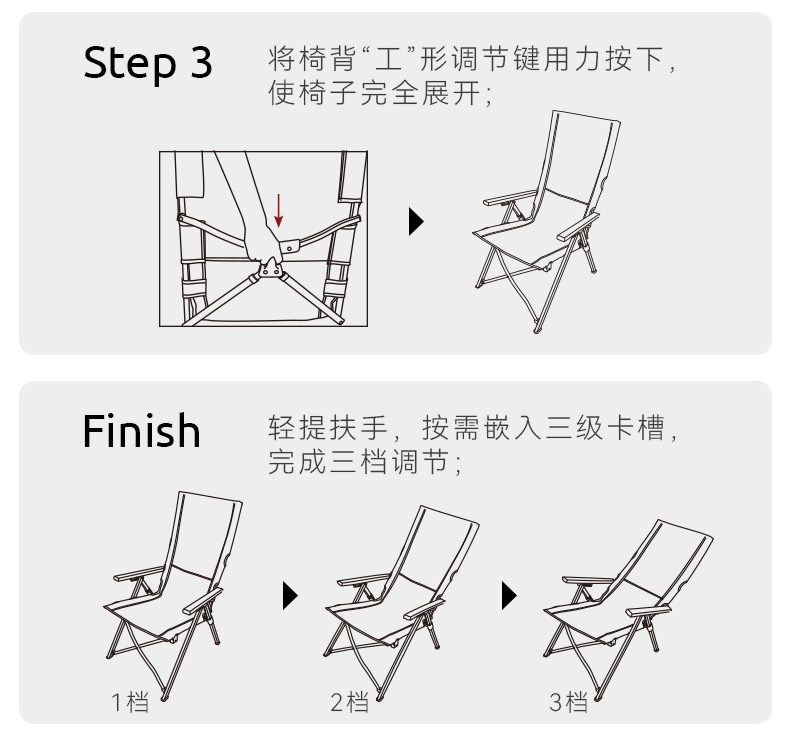 Step 3

将椅背“工”形调节键用力按下，使椅子完全展开；

Finish

轻提扶手，按需嵌入三级卡槽，完成三档调节；

1档

2档

3档