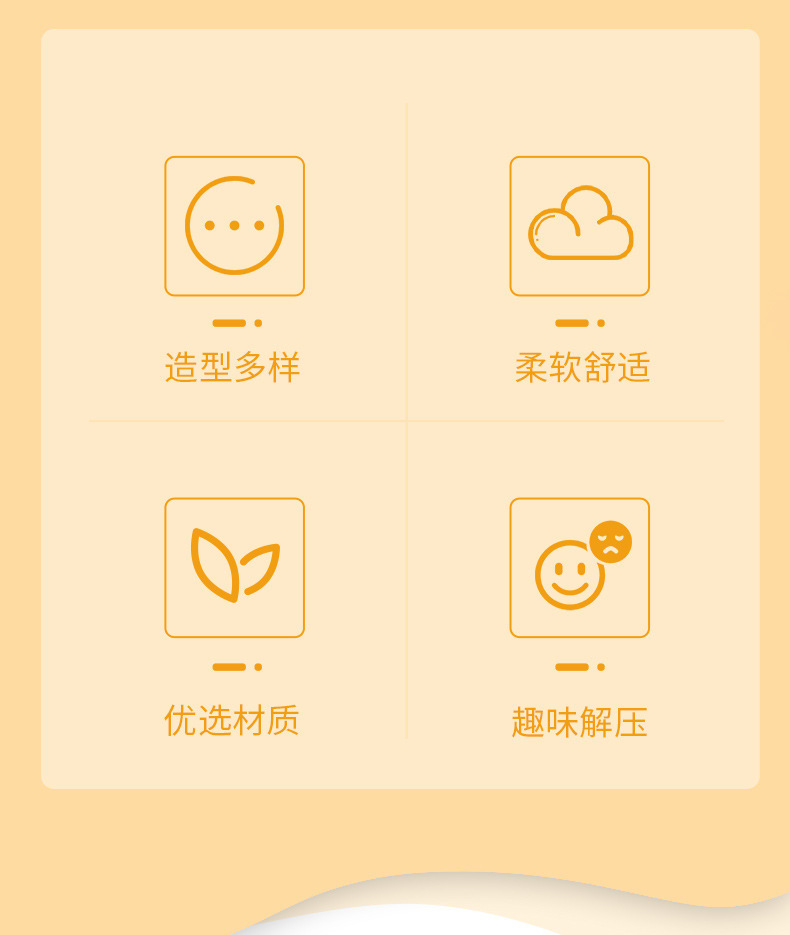 造型多样

柔软舒适

优选材质

趣味解压