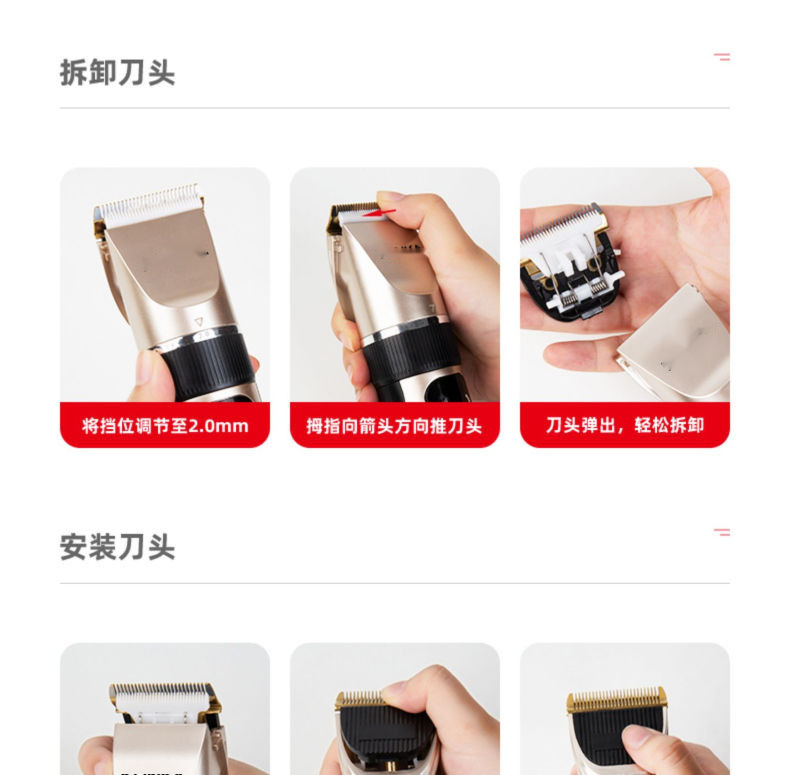 拆卸刀头

将挡位调节至2.0mm

拇指向箭头方向推刀头

刀头弹出，轻松拆卸

安装刀头