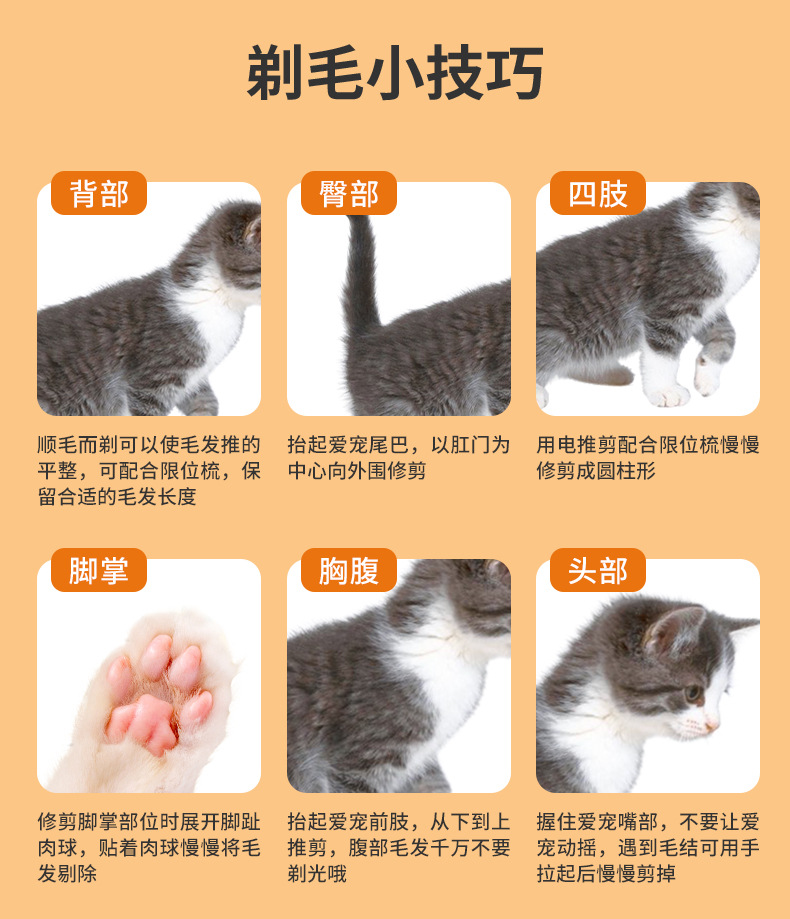 剃毛小技巧

背部

顺毛而剃可以使毛发推的平整，可配合限位梳，保留合适的毛发长度

臀部

抬起爱宠尾巴，以肛门为中心向外围修剪

四肢

用电推剪配合限位梳慢慢修剪成圆柱形

脚掌

修剪脚掌部位时展开脚趾肉球，贴着肉球慢慢将毛发剔除

胸腹

抬起爱宠前肢，从下到上推剪，腹部毛发千万不要剃光哦

头部

握住爱宠嘴部，不要让爱宠动摇，遇到毛结可用手拉起后慢慢剪掉