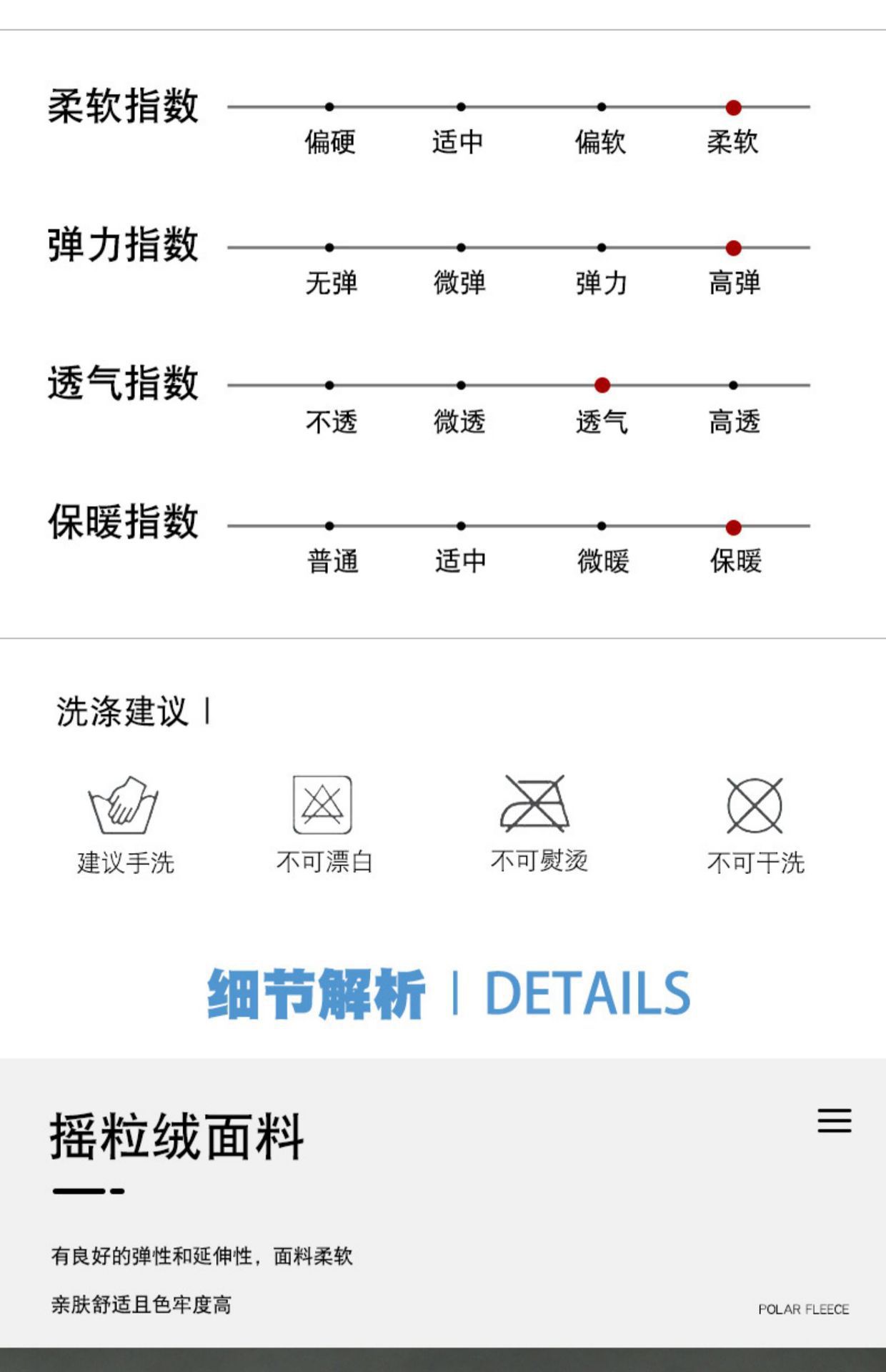 柔软指数
偏硬 适中 偏软 柔软

弹力指数
无弹 微弹 弹力 高弹

透气指数
不透 微透 透气 高透

保暖指数
普通 适中 微暖 保暖

洗涤建议 |

建议手洗 不可漂白 不可熨烫 不可干洗

细节解析 | DETAILS

摇粒绒面料

有良好的弹性和延伸性，面料柔软

亲肤舒适且色牢度高

POLAR FLEECE