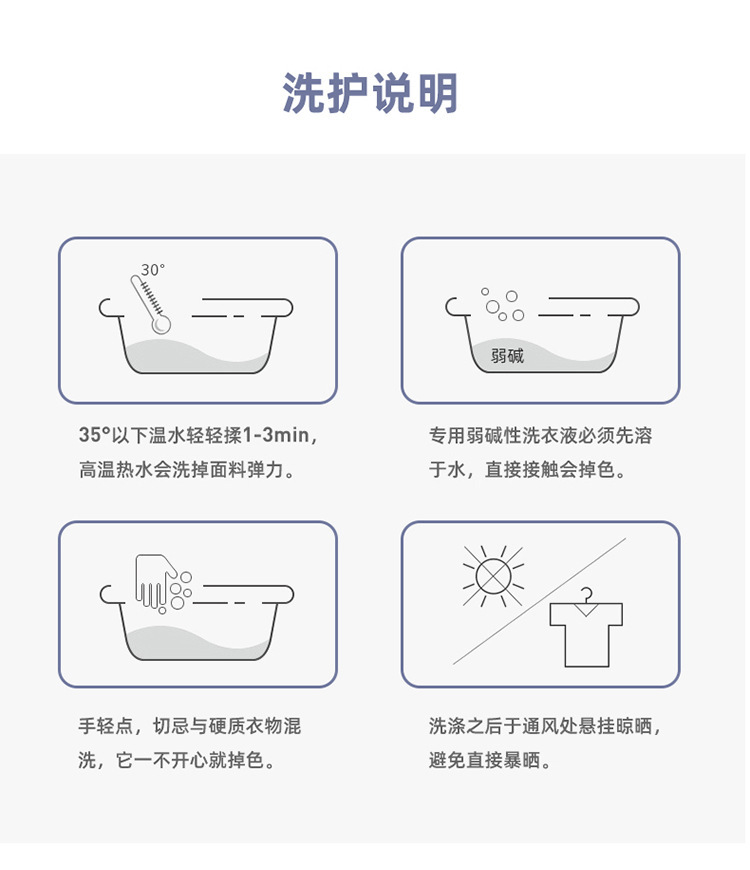 洗护说明

30°

35°以下温水轻轻揉1-3min，高温热水会洗掉面料弹力。

弱碱

专用弱碱性洗衣液必须先溶于水，直接接触会掉色。

手轻点，切忌与硬质衣物混洗，它一不开心就掉色。

洗涤之后于通风处悬挂晾晒，避免直接暴晒。