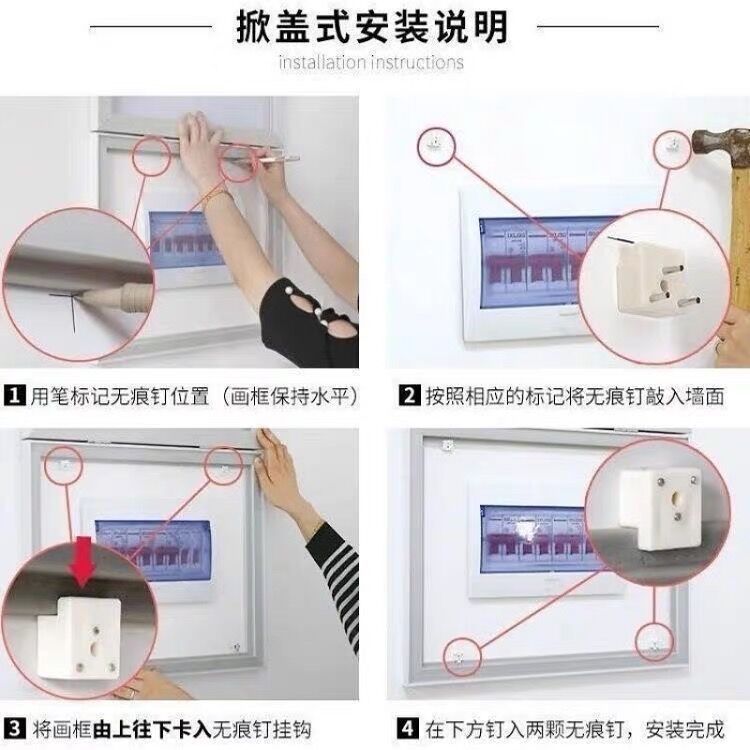 掀盖式安装说明

installation instructions

1 用笔标记无痕钉位置（画框保持水平）

2 按照相应的标记将无痕钉敲入墙面

3 将画框由上往下卡入无痕钉挂钩

4 在下方钉入两颗无痕钉，安装完成