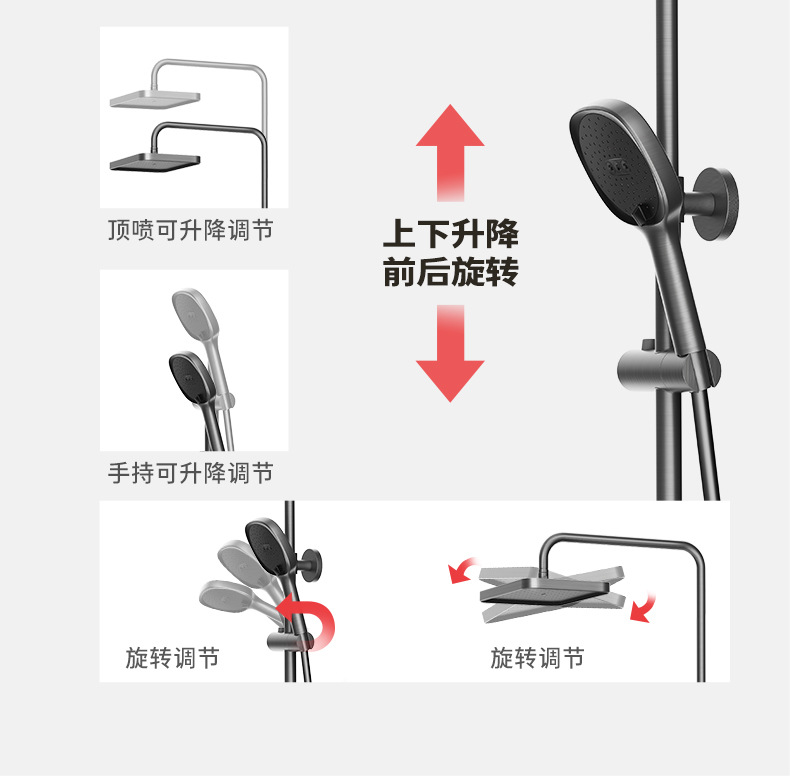 顶喷可升降调节

上下升降
前后旋转

手持可升降调节

旋转调节

旋转调节