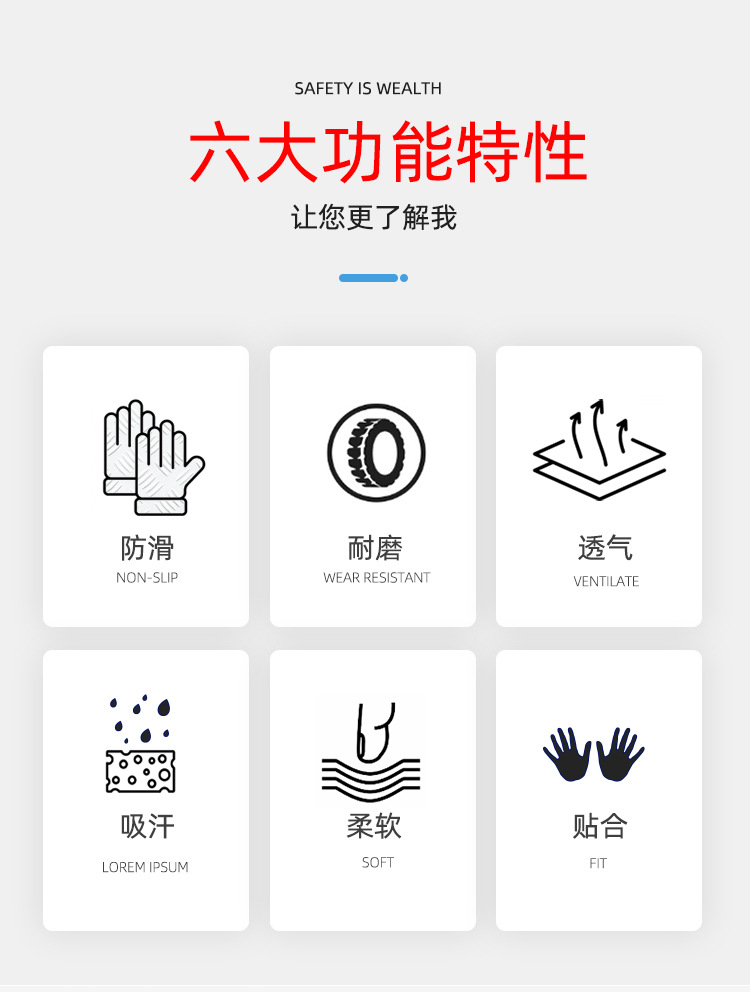 SAFETY IS WEALTH

六大功能特性

让您更了解我

防滑
NON-SLIP

耐磨
WEAR RESISTANT

透气
VENTILATE

吸汗
LOREM IPSUM

柔软
SOFT

贴合
FIT