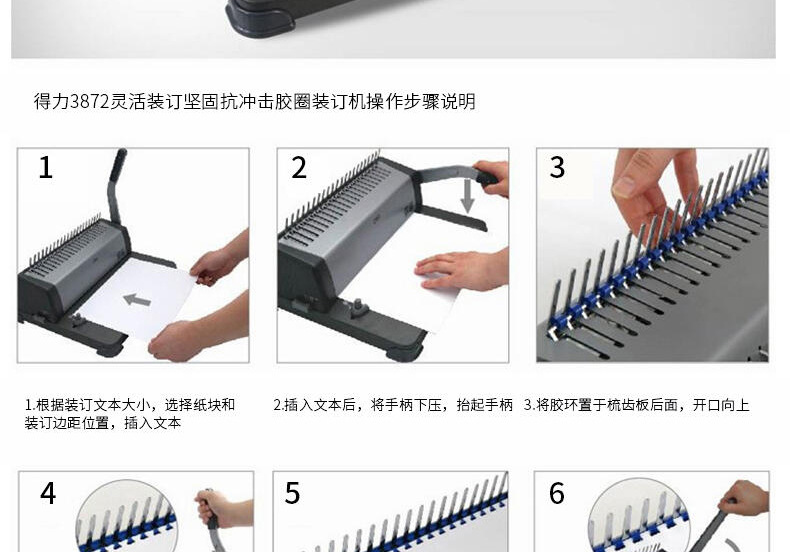 得力3872灵活装订坚固抗冲击胶圈装订机操作步骤说明

1

2

3

1.根据装订文本大小，选择纸块和装订边距位置，插入文本

2.插入文本后，将手柄下压，抬起手柄

3.将胶环置于梳齿板后面，开口向上

4

5

6