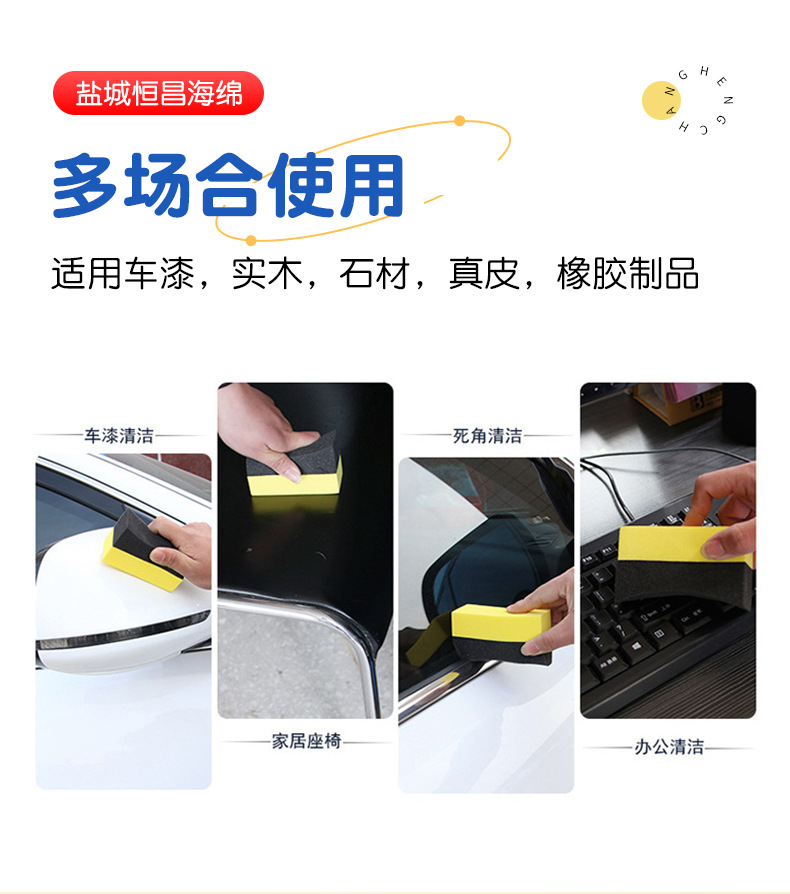 盐城恒昌海绵

HENGCHANG

多场合使用

适用车漆，实木，石材，真皮，橡胶制品

车漆清洁

家居座椅

死角清洁

办公清洁