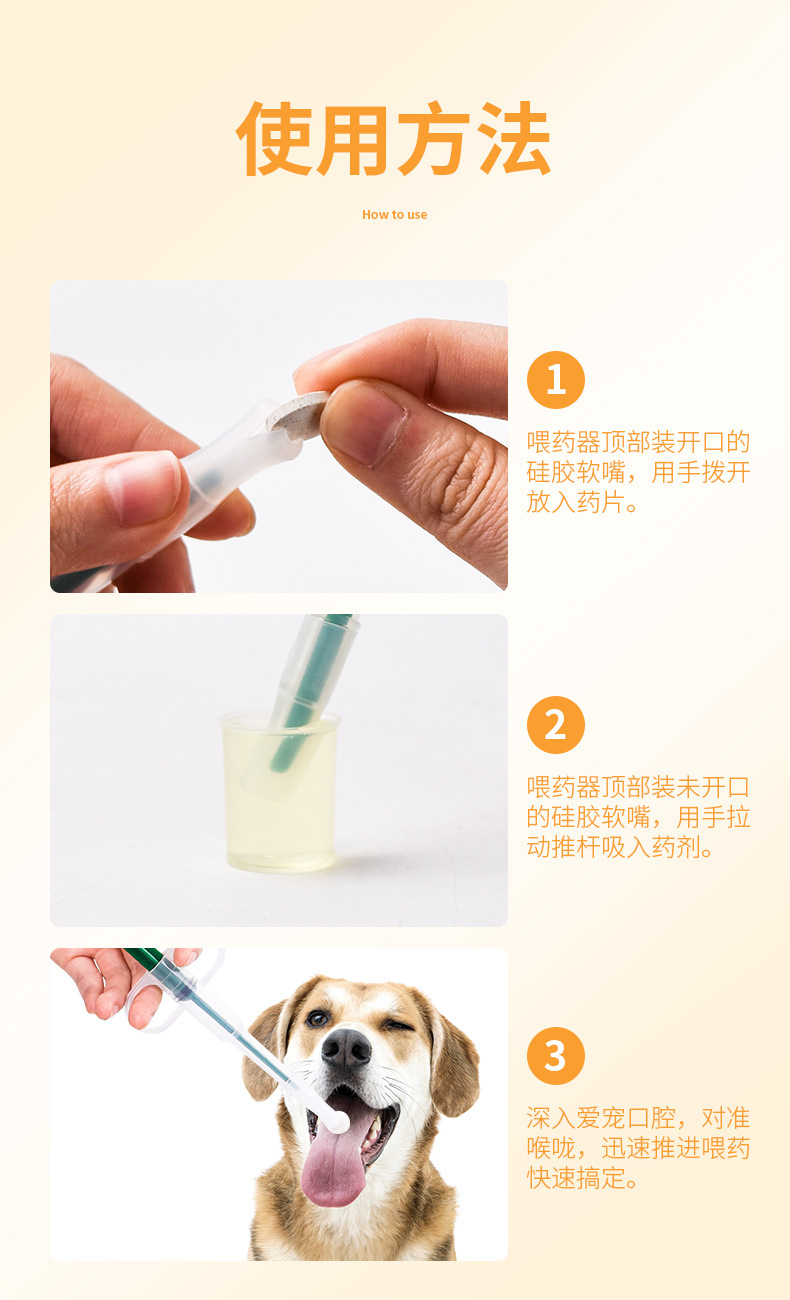 使用方法

How to use

1

喂药器顶部装开口的硅胶软嘴，用手拨开放入药片。

2

喂药器顶部装未开口的硅胶软嘴，用手拉动推杆吸入药剂。

3

深入爱宠口腔，对准喉咙，迅速推进喂药快速搞定。