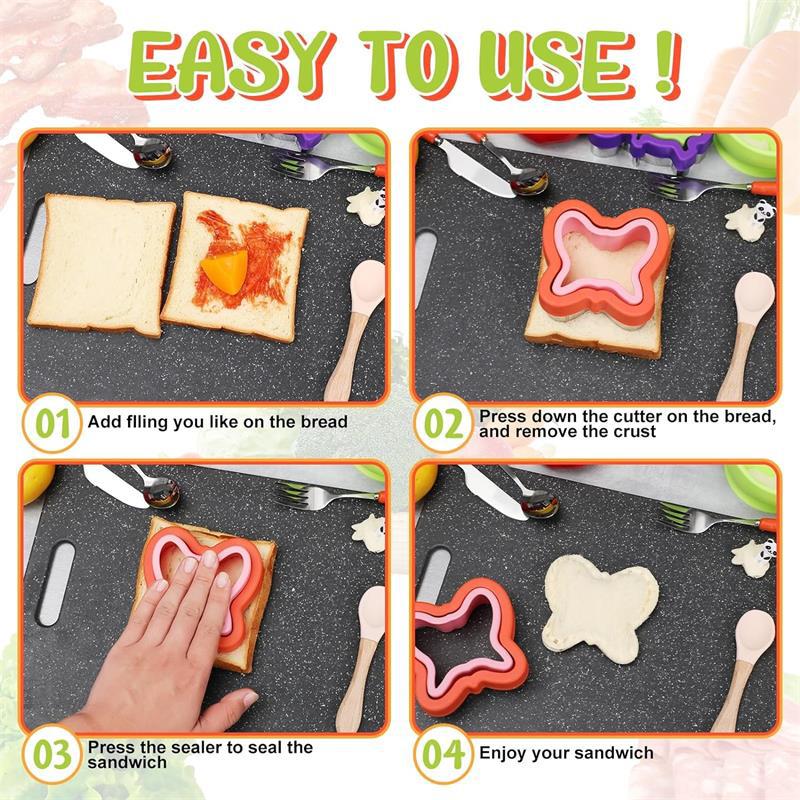 EASY TO USE !

01 Add flling you like on the bread

02 Press down the cutter on the bread, and remove the crust

03 Press the sealer to seal the sandwich

04 Enjoy your sandwich