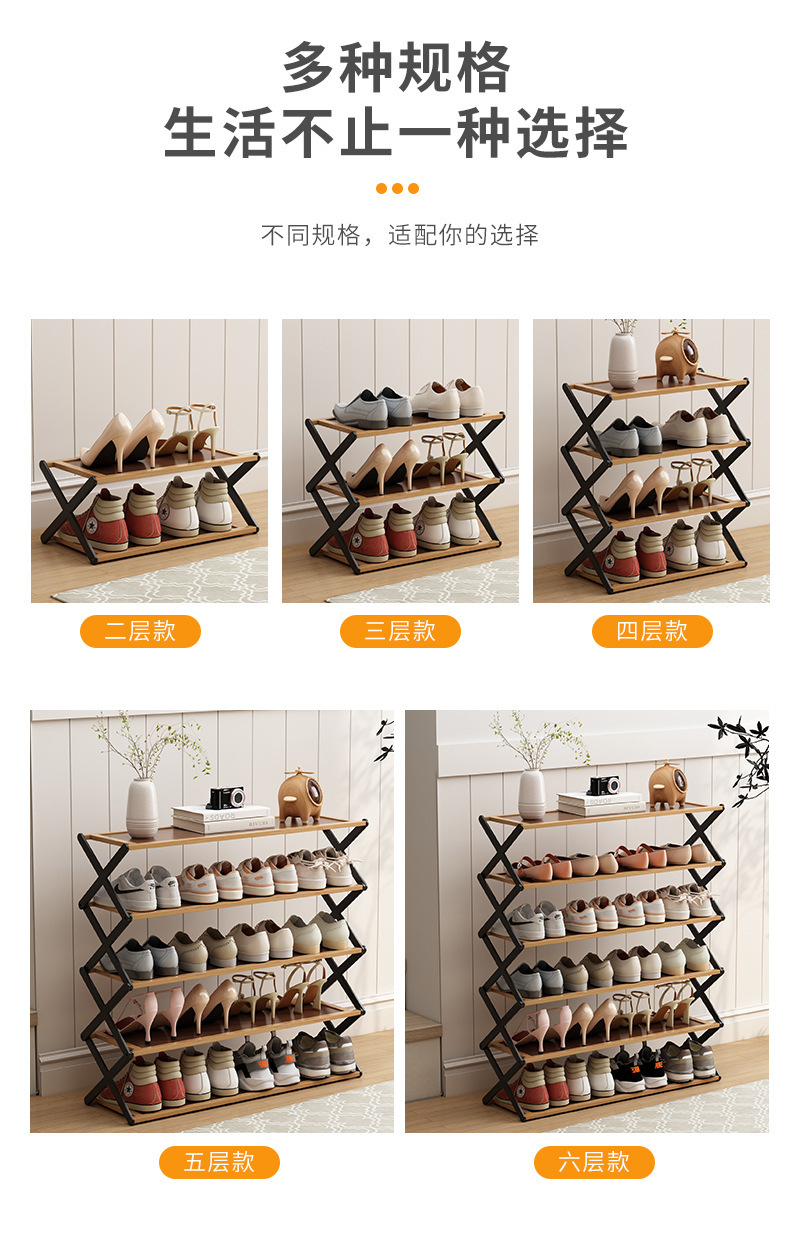 多种规格
生活不止一种选择

不同规格，适配你的选择

二层款

三层款

四层款

五层款

六层款