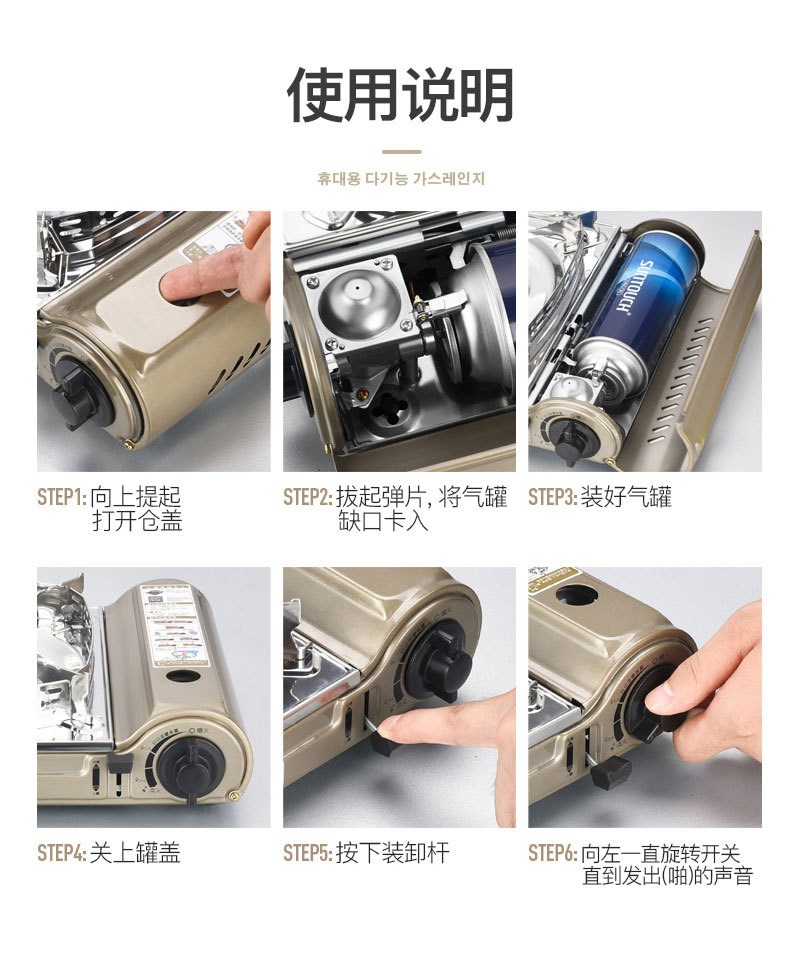 使用说明

휴대용 다기능 가스레인지

SUNTOUCH

STEP1: 向上提起打开仓盖

STEP2: 拔起弹片, 将气罐缺口卡入

STEP3: 装好气罐

STEP4: 关上罐盖

STEP5: 按下装卸杆

STEP6: 向左一直旋转开关直到发出(啪)的声音