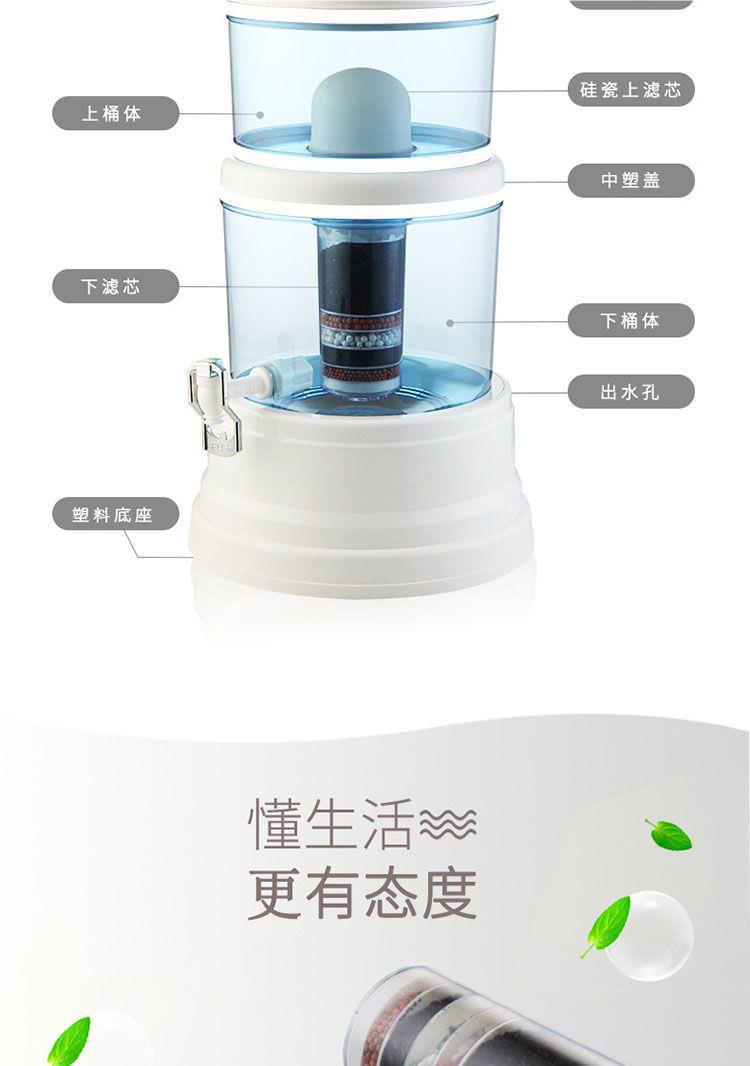 上桶体

硅瓷上滤芯

中塑盖

下滤芯

下桶体

出水孔

塑料底座

懂生活
更有态度