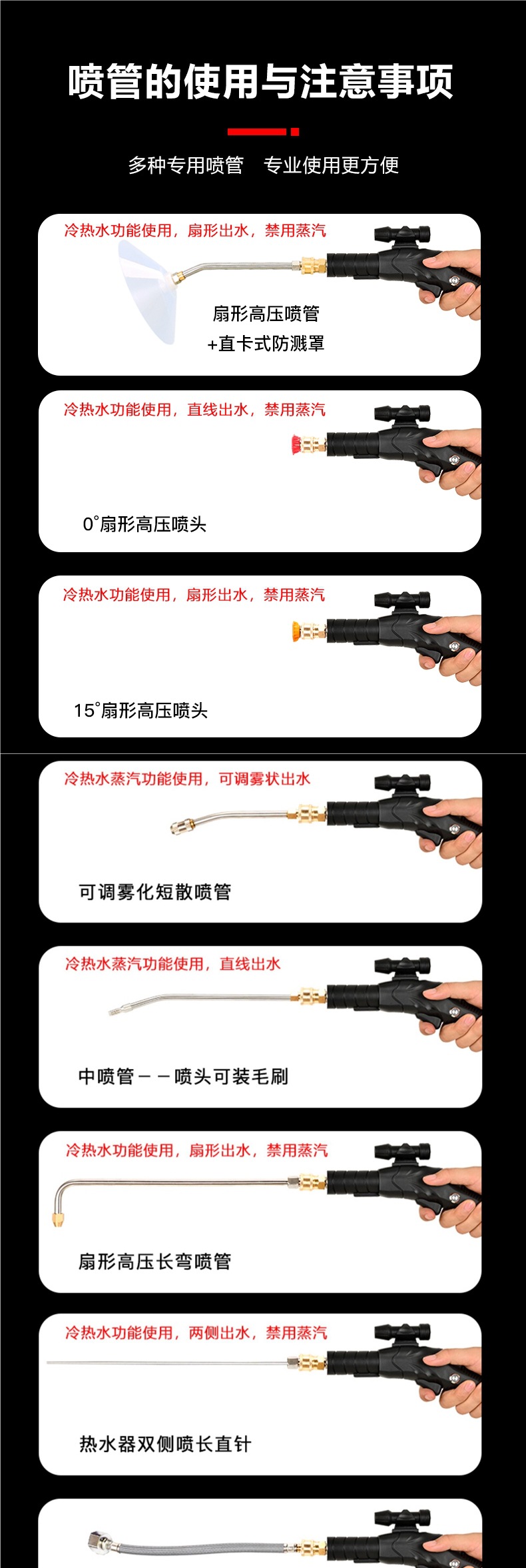 喷管的使用与注意事项

多种专用喷管 专业使用更方便

冷热水功能使用，扇形出水，禁用蒸汽

扇形高压喷管
+直卡式防溅罩

冷热水功能使用，直线出水，禁用蒸汽

0°扇形高压喷头

冷热水功能使用，扇形出水，禁用蒸汽

15°扇形高压喷头

冷热水蒸汽功能使用，可调雾状出水

可调雾化短散喷管

冷热水蒸汽功能使用，直线出水

中喷管－－喷头可装毛刷

冷热水功能使用，扇形出水，禁用蒸汽

扇形高压长弯喷管

冷热水功能使用，两侧出水，禁用蒸汽

热水器双侧喷长直针